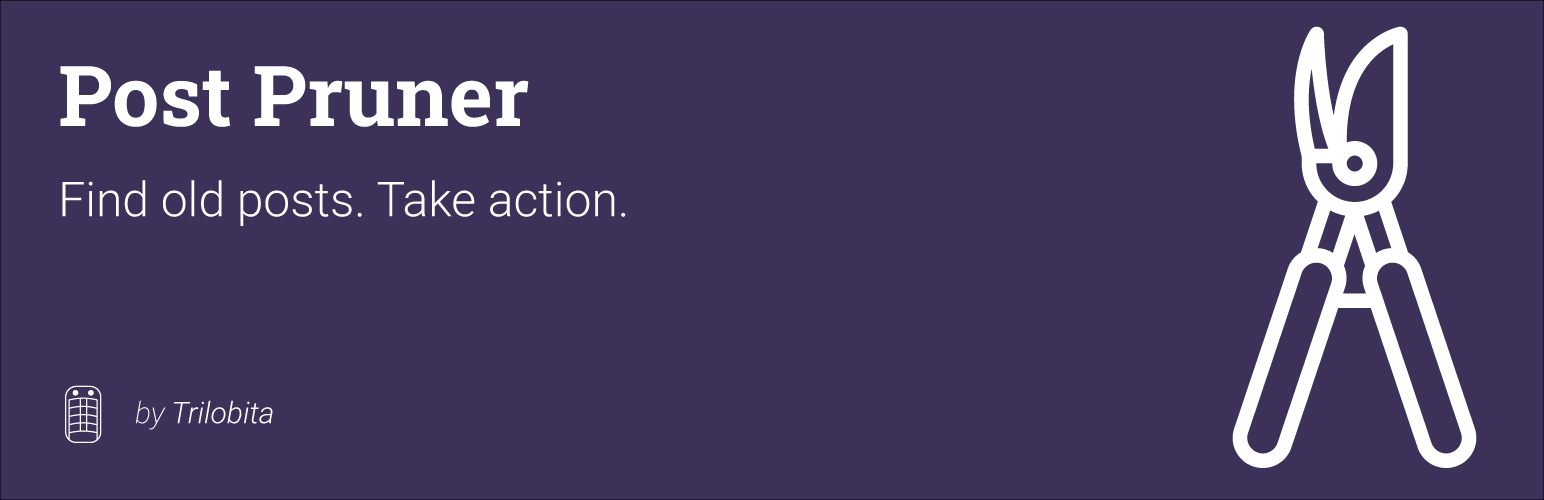 Post Pruner

Find old posts. Take action.

by Trilobita