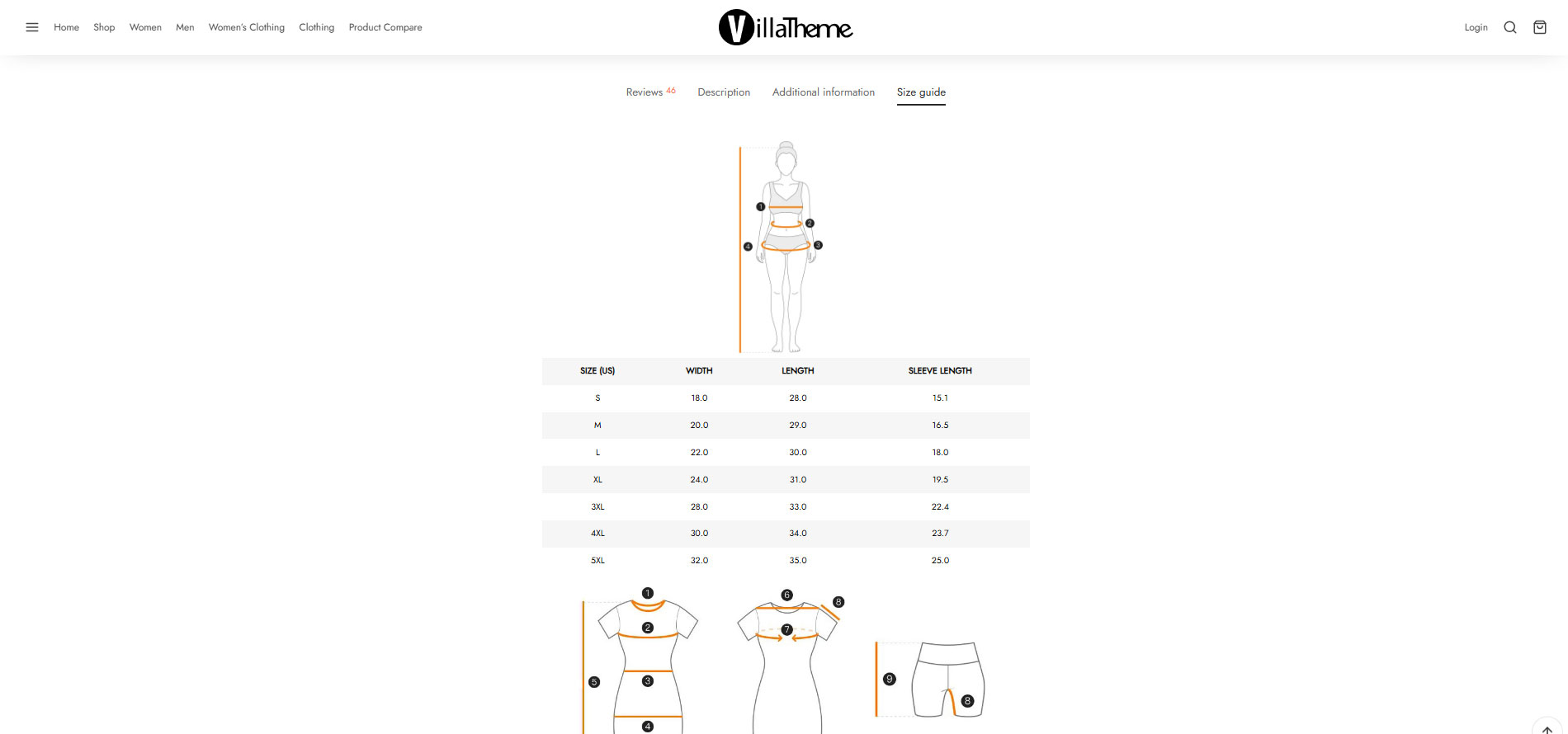 Home Shop Women Men Women's Clothing Clothing Product Compare

VillaTheme

Login

Reviews 46 Description Additional information Size guide

1 2 3 4

| SIZE (US) | WIDTH | LENGTH | SLEEVE LENGTH |
|---|---|---|---|
| S | 18.0 | 28.0 | 15.1 |
| M | 20.0 | 29.0 | 16.5 |
| L | 22.0 | 30.0 | 18.0 |
| XL | 24.0 | 31.0 | 19.5 |
| 3XL | 28.0 | 33.0 | 22.4 |
| 4XL | 30.0 | 34.0 | 23.7 |
| 5XL | 32.0 | 35.0 | 25.0 |

1 2 3 4 5 6 7 8 9 8