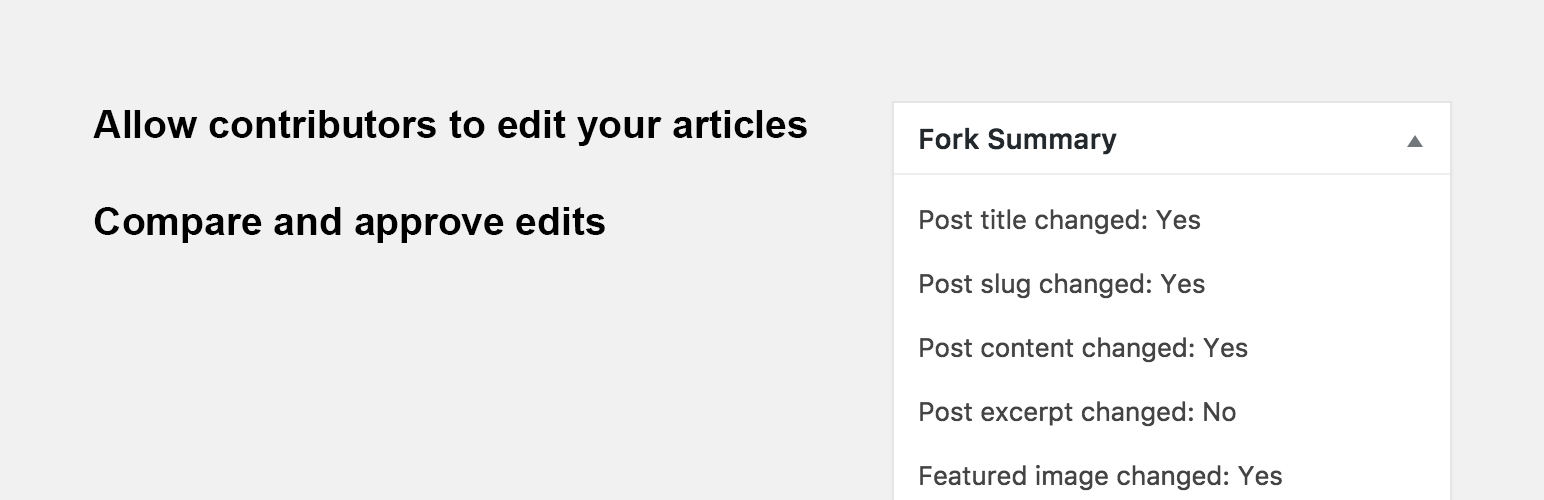 Allow contributors to edit your articles

Compare and approve edits

Fork Summary

Post title changed: Yes

Post slug changed: Yes

Post content changed: Yes

Post excerpt changed: No

Featured image changed: Yes