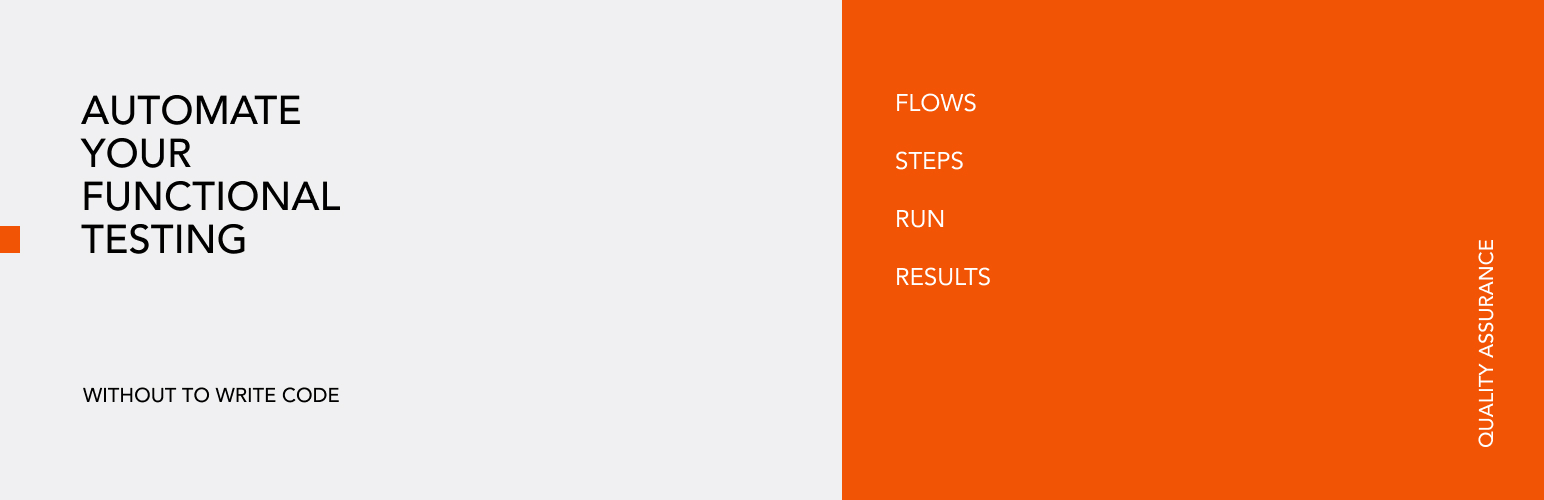 AUTOMATE YOUR FUNCTIONAL TESTING

WITHOUT TO WRITE CODE

FLOWS

STEPS

RUN

RESULTS

QUALITY ASSURANCE