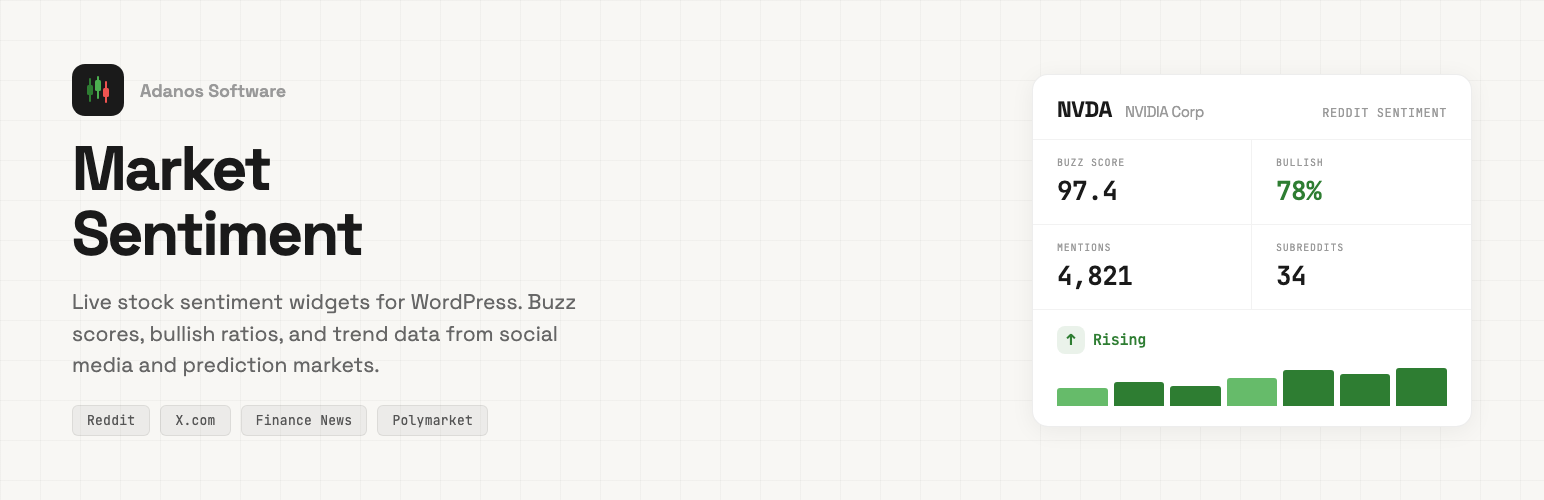 Adanos Software

Market Sentiment

Live stock sentiment widgets for WordPress. Buzz scores, bullish ratios, and trend data from social media and prediction markets.

Reddit
X.com
Finance News
Polymarket

NVDA NVIDIA Corp
REDDIT SENTIMENT

BUZZ SCORE
97.4

BULLISH
78%

MENTIONS
4,821

SUBREDDITS
34

↑ Rising