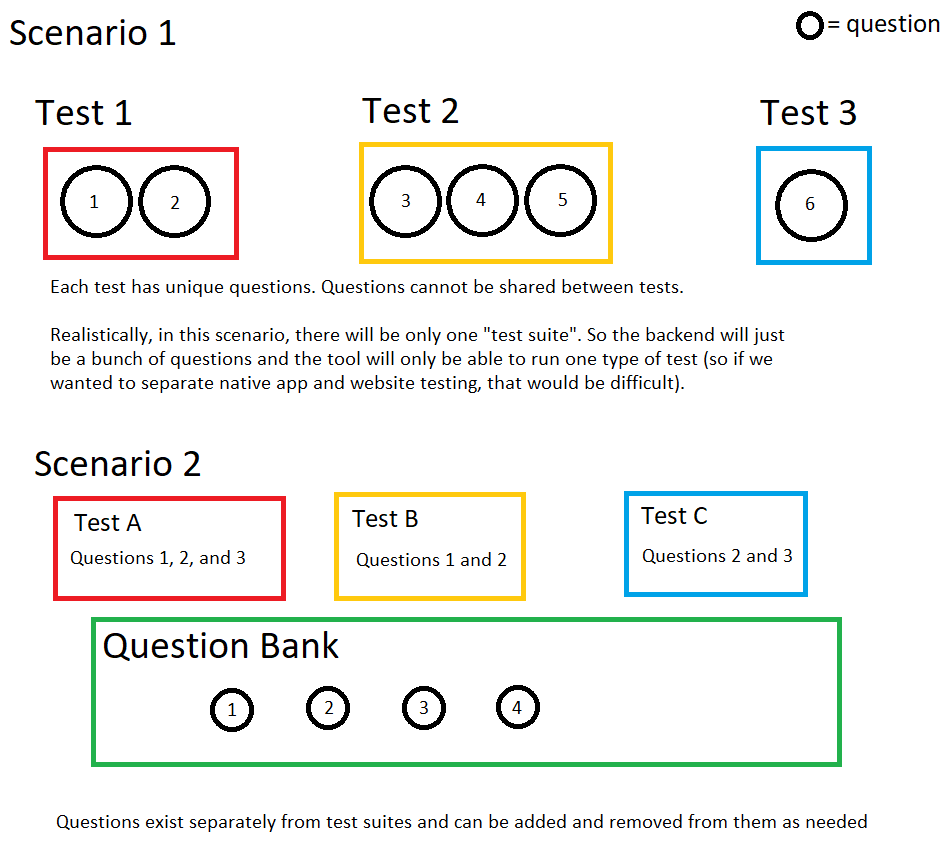 Scenario 1

= question

Test 1

1 2

Test 2

3 4 5

Test 3

6

Each test has unique questions. Questions cannot be shared between tests.

Realistically, in this scenario, there will be only one "test suite". So the backend will just be a bunch of questions and the tool will only be able to run one type of test (so if we wanted to separate native app and website testing, that would be difficult).

Scenario 2

Test A
Questions 1, 2, and 3

Test B
Questions 1 and 2

Test C
Questions 2 and 3

Question Bank

1 2 3 4

Questions exist separately from test suites and can be added and removed from them as needed