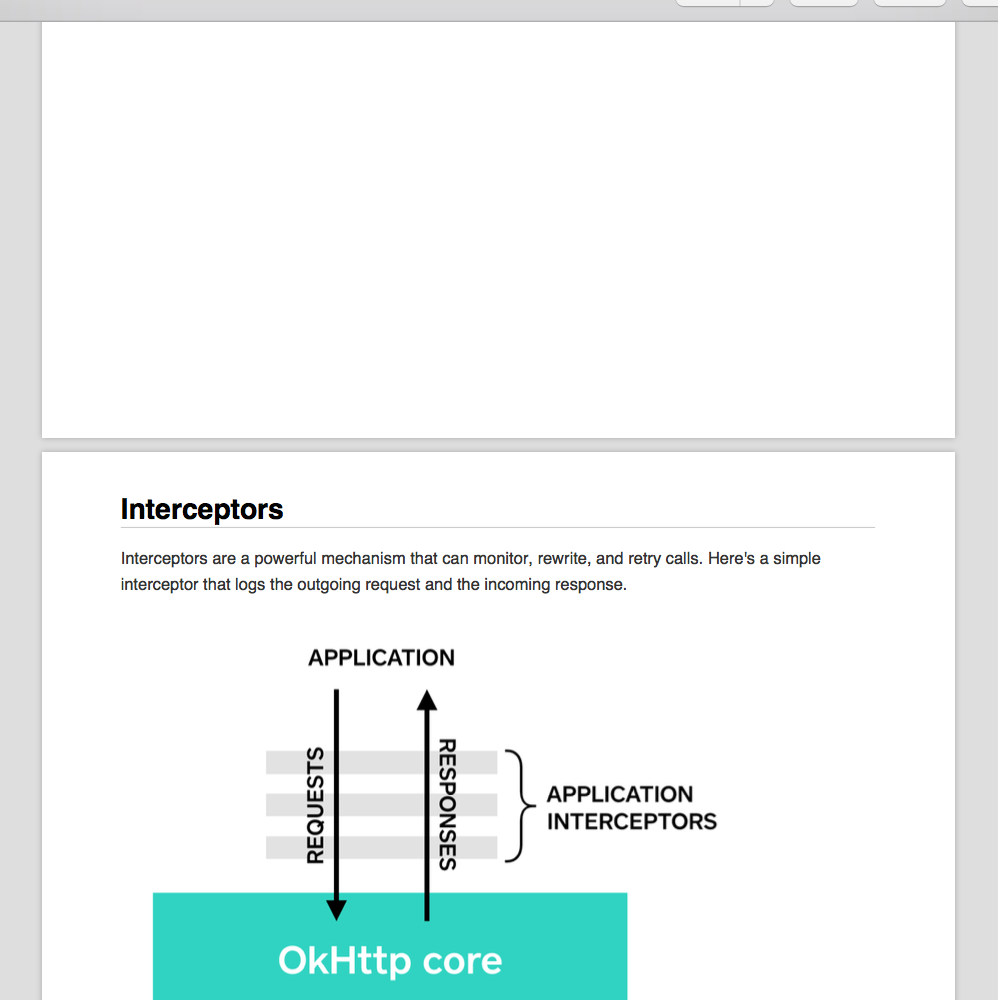 Interceptors

Interceptors are a powerful mechanism that can monitor, rewrite, and retry calls. Here's a simple interceptor that logs the outgoing request and the incoming response.

APPLICATION

REQUESTS

RESPONSES

APPLICATION INTERCEPTORS

OkHttp core