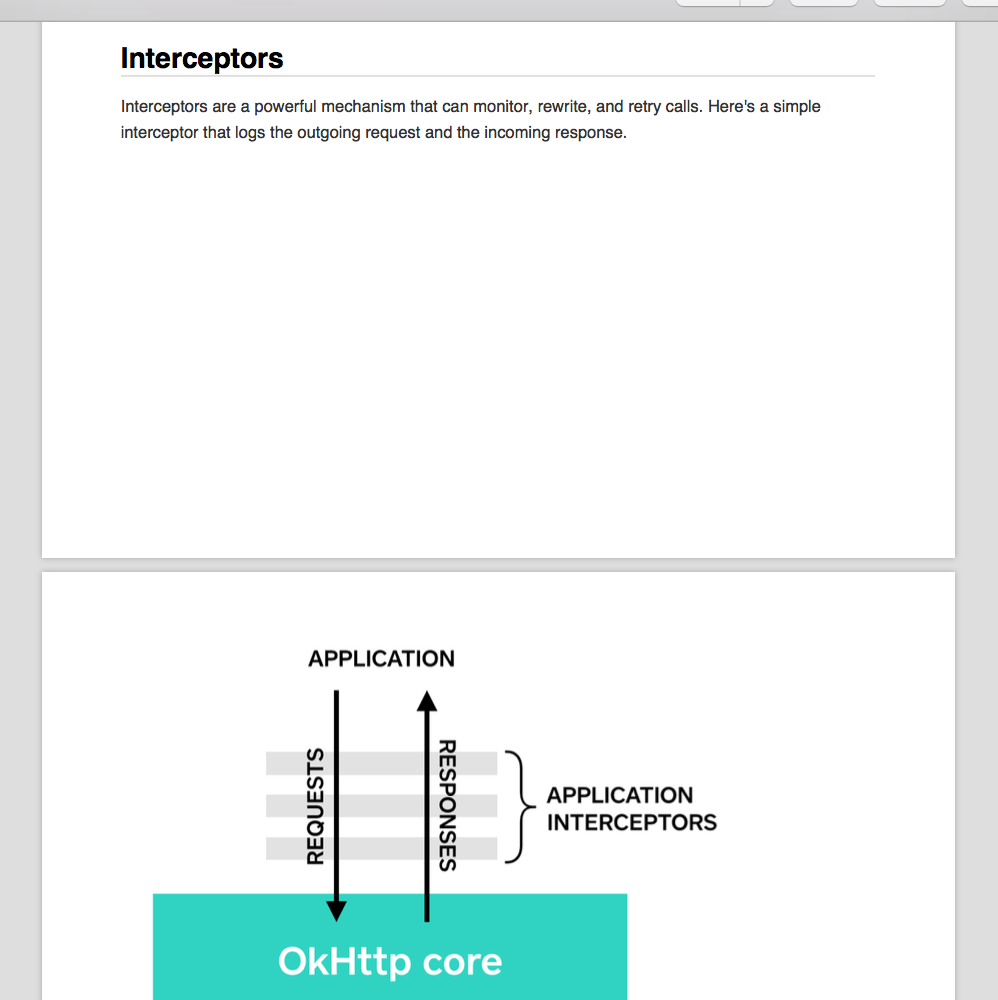 Interceptors

Interceptors are a powerful mechanism that can monitor, rewrite, and retry calls. Here's a simple interceptor that logs the outgoing request and the incoming response.

APPLICATION

REQUESTS

RESPONSES

APPLICATION INTERCEPTORS

OkHttp core