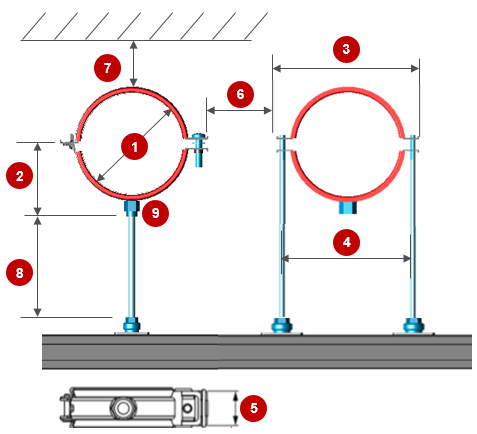 7
3
6
1
2
9
4
8
5