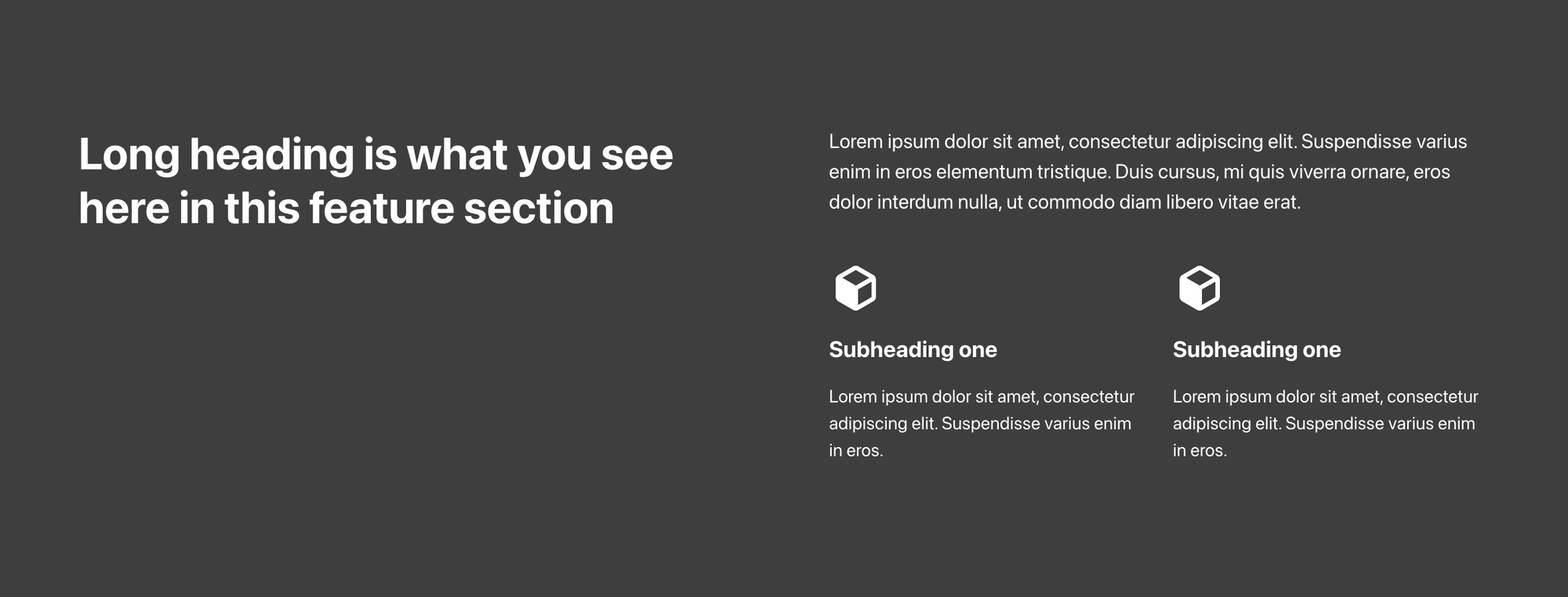 Long heading is what you see here in this feature section

Lorem ipsum dolor sit amet, consectetur adipiscing elit. Suspendisse varius enim in eros elementum tristique. Duis cursus, mi quis viverra ornare, eros dolor interdum nulla, ut commodo diam libero vitae erat.

Subheading one

Lorem ipsum dolor sit amet, consectetur adipiscing elit. Suspendisse varius enim in eros.

Subheading one

Lorem ipsum dolor sit amet, consectetur adipiscing elit. Suspendisse varius enim in eros.