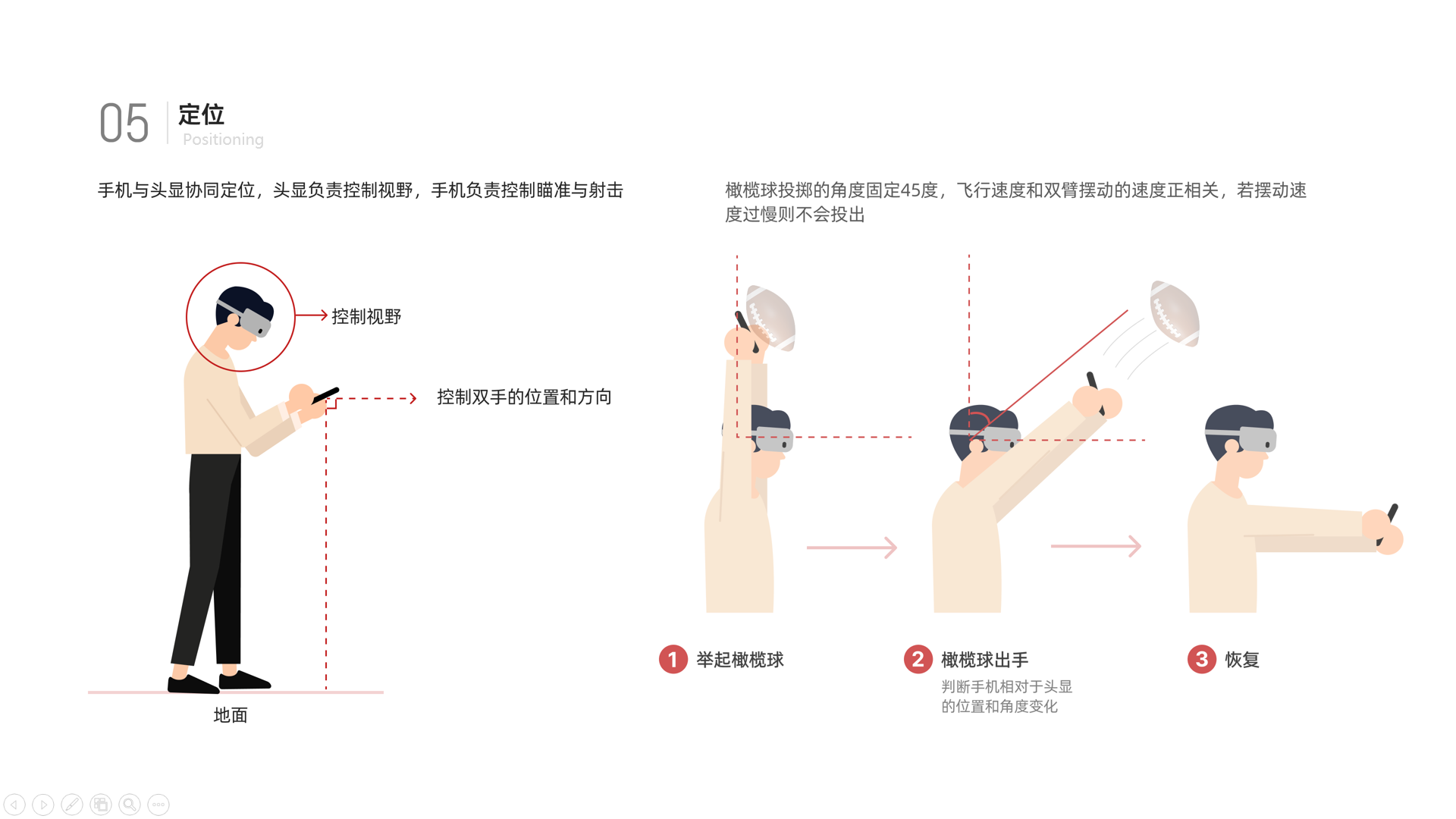 05 定位
Positioning

手机与头显协同定位，头显负责控制视野，手机负责控制瞄准与射击

控制视野

控制双手的位置和方向

地面

橄榄球投掷的角度固定45度，飞行速度和双臂摆动的速度正相关，若摆动速度过慢则不会投出

1 举起橄榄球

2 橄榄球出手
判断手机相对于头显的位置和角度变化

3 恢复