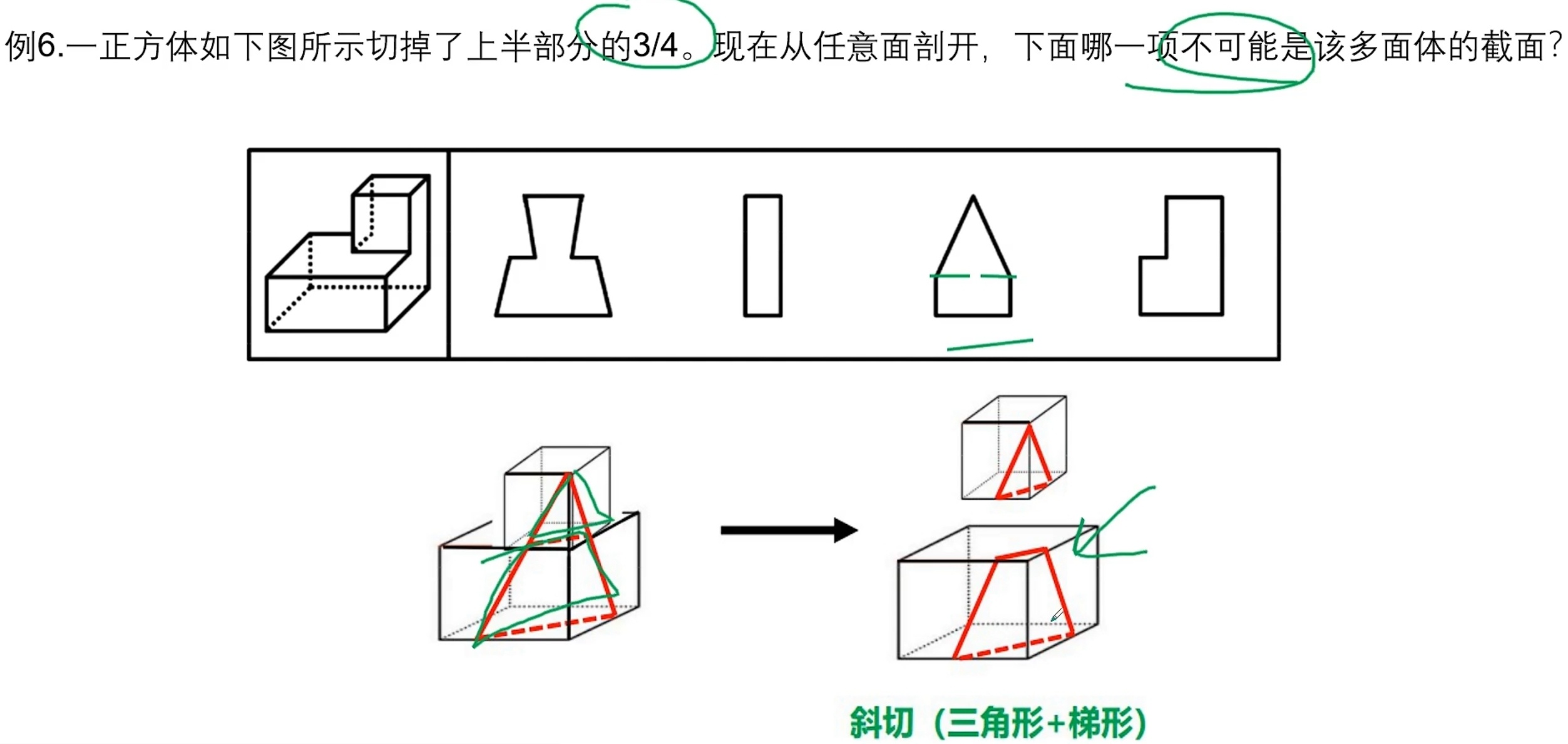 例6.一正方体如下图所示切掉了上半部分的3/4。现在从任意面剖开，下面哪一项不可能是该多面体的截面？

斜切（三角形+梯形）