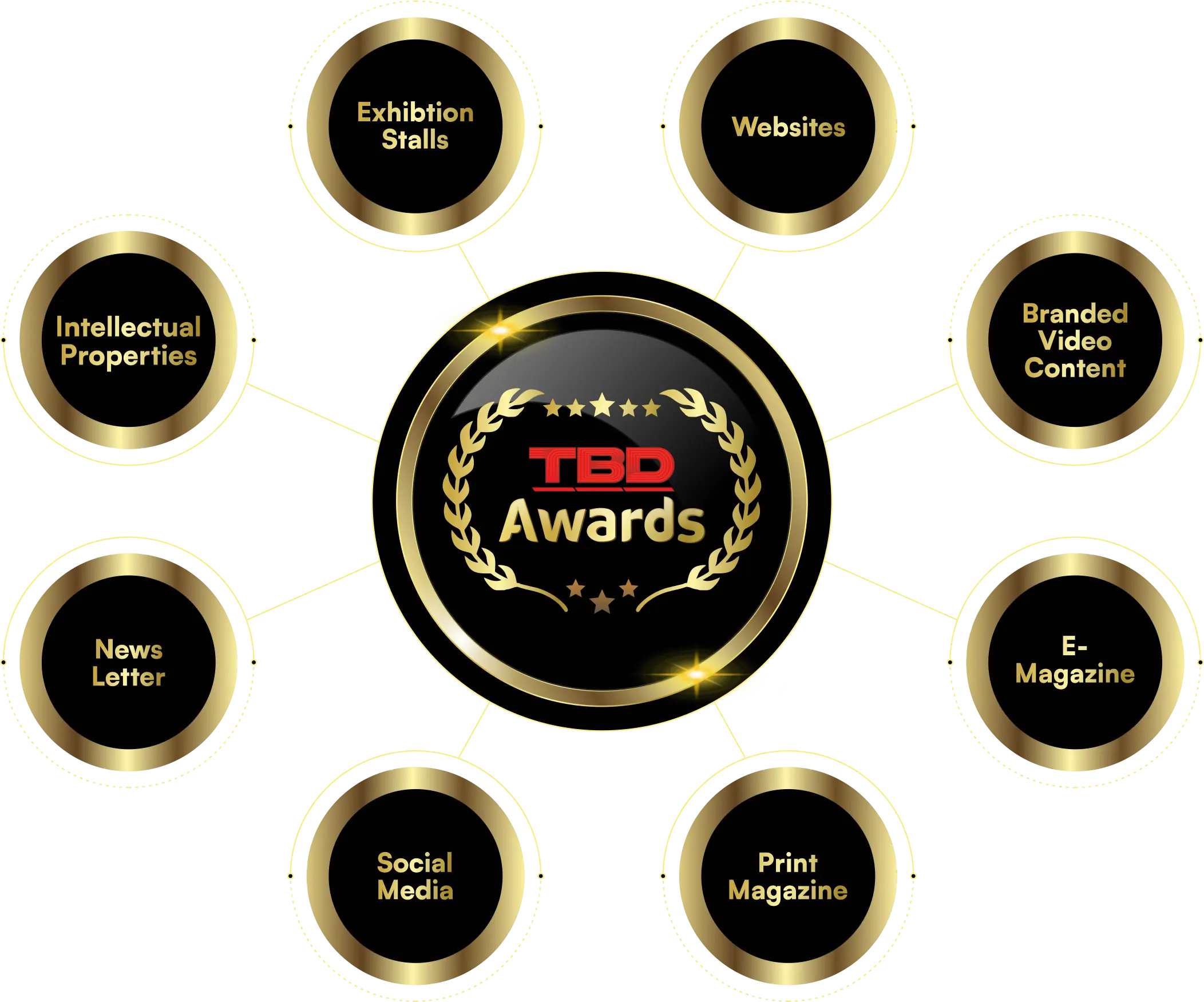 Exhibtion Stalls

Websites

Intellectual Properties

Branded Video Content

TBD Awards

News Letter

E-Magazine

Social Media

Print Magazine