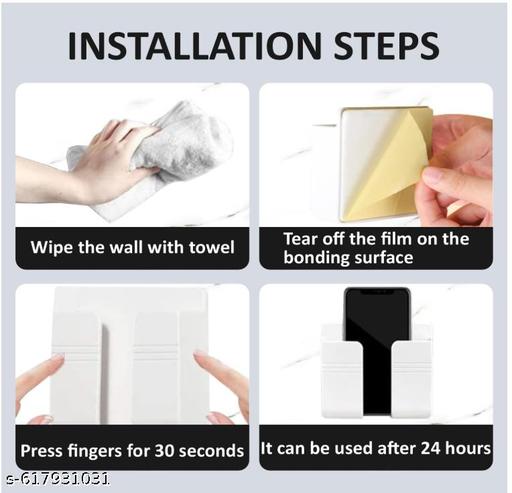 INSTALLATION STEPS

Wipe the wall with towel

Tear off the film on the bonding surface

Press fingers for 30 seconds

It can be used after 24 hours

s-617931031