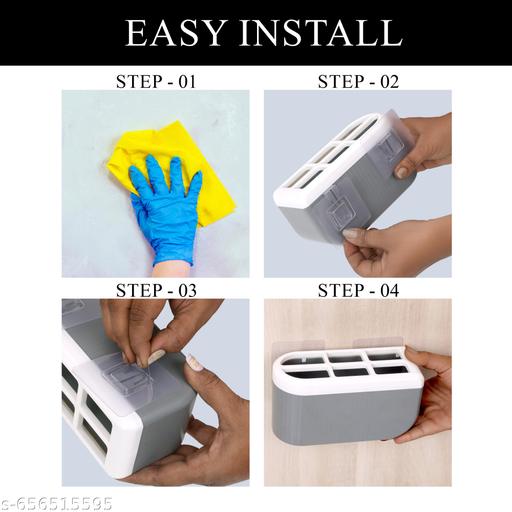 EASY INSTALL

STEP - 01

STEP - 02

STEP - 03

STEP - 04

s-656515595