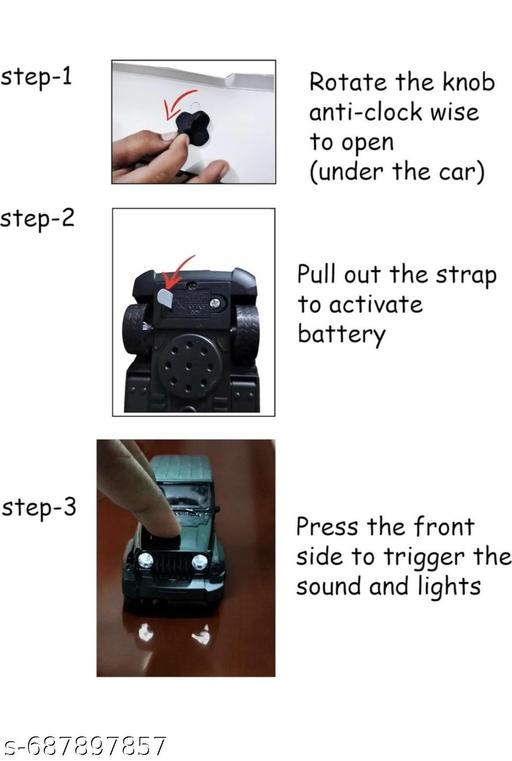 step-1

Rotate the knob anti-clock wise to open (under the car)

step-2

Pull out the strap to activate battery

step-3

Press the front side to trigger the sound and lights

s-687897857