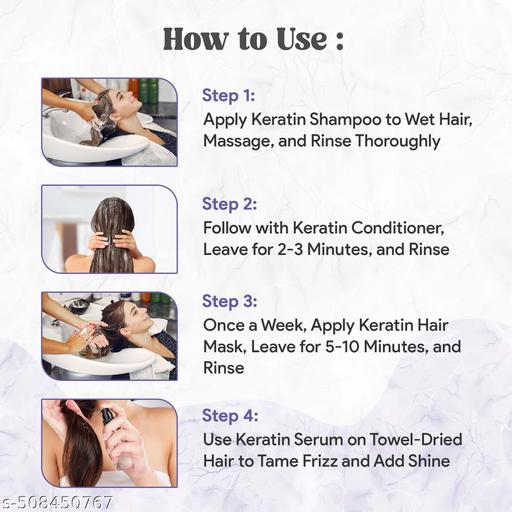 How to Use :

Step 1:
Apply Keratin Shampoo to Wet Hair, Massage, and Rinse Thoroughly

Step 2:
Follow with Keratin Conditioner, Leave for 2-3 Minutes, and Rinse

Step 3:
Once a Week, Apply Keratin Hair Mask, Leave for 5-10 Minutes, and Rinse

Step 4:
Use Keratin Serum on Towel-Dried Hair to Tame Frizz and Add Shine

s-508450767