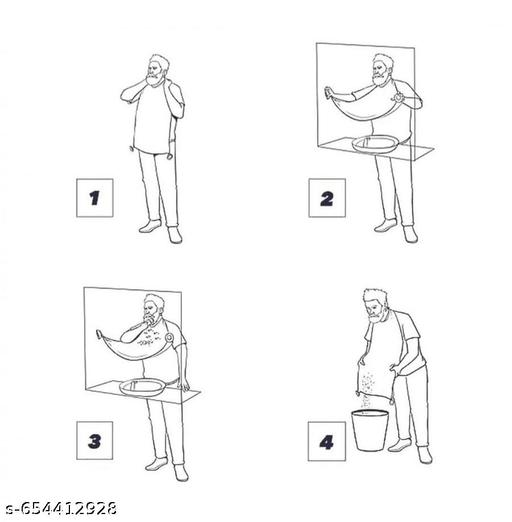 1

2

3

4

s-654412928