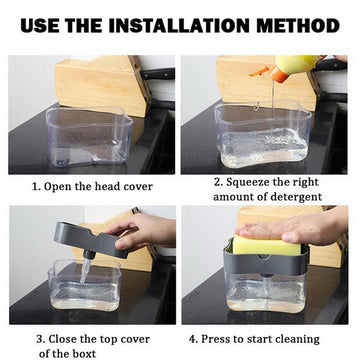 USE THE INSTALLATION METHOD

1. Open the head cover

2. Squeeze the right amount of detergent

3. Close the top cover of the boxt

4. Press to start cleaning