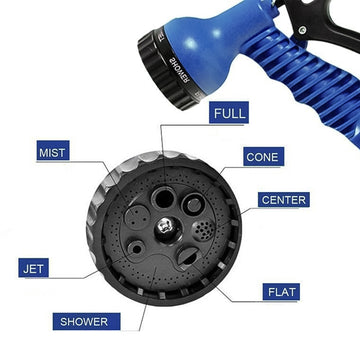 SHOWER

FULL

MIST

CONE

CENTER

JET

FLAT

SHOWER