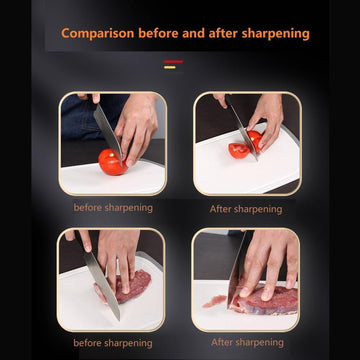 Comparison before and after sharpening

before sharpening

After sharpening

before sharpening

After sharpening