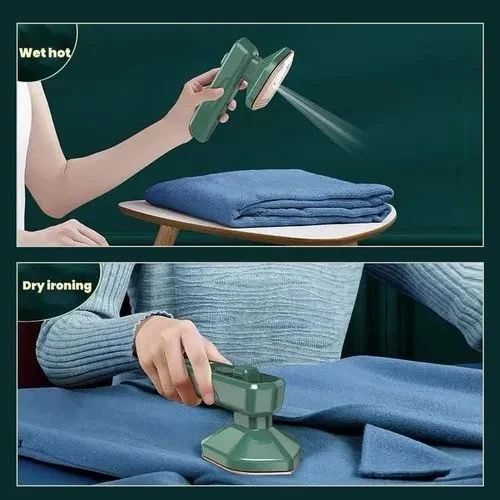 Wet hot

Dry ironing