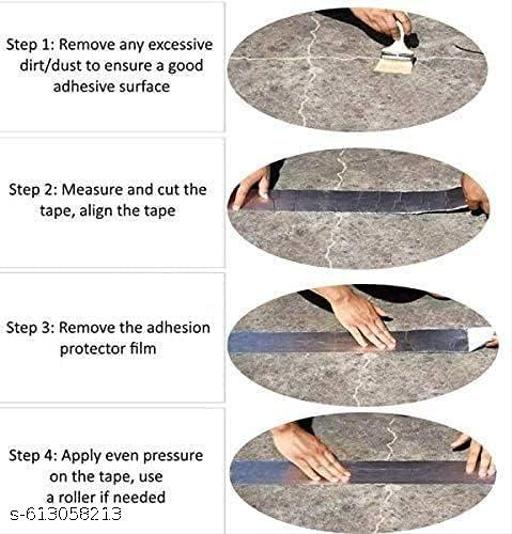 Step 1: Remove any excessive dirt/dust to ensure a good adhesive surface

Step 2: Measure and cut the tape, align the tape

Step 3: Remove the adhesion protector film

Step 4: Apply even pressure on the tape, use a roller if needed

s-613058213