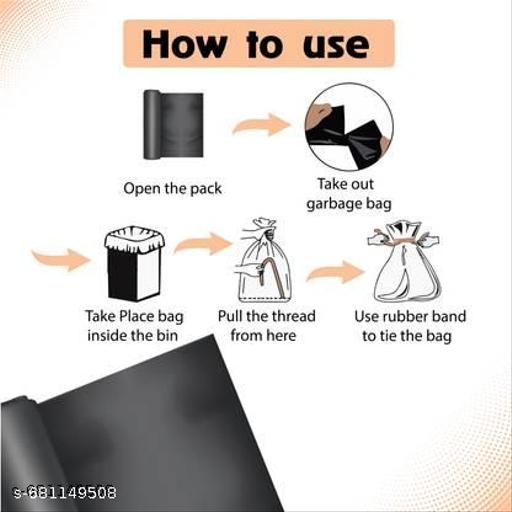 How to use

Open the pack

Take out garbage bag

Take Place bag inside the bin

Pull the thread from here

Use rubber band to tie the bag

s-681149508