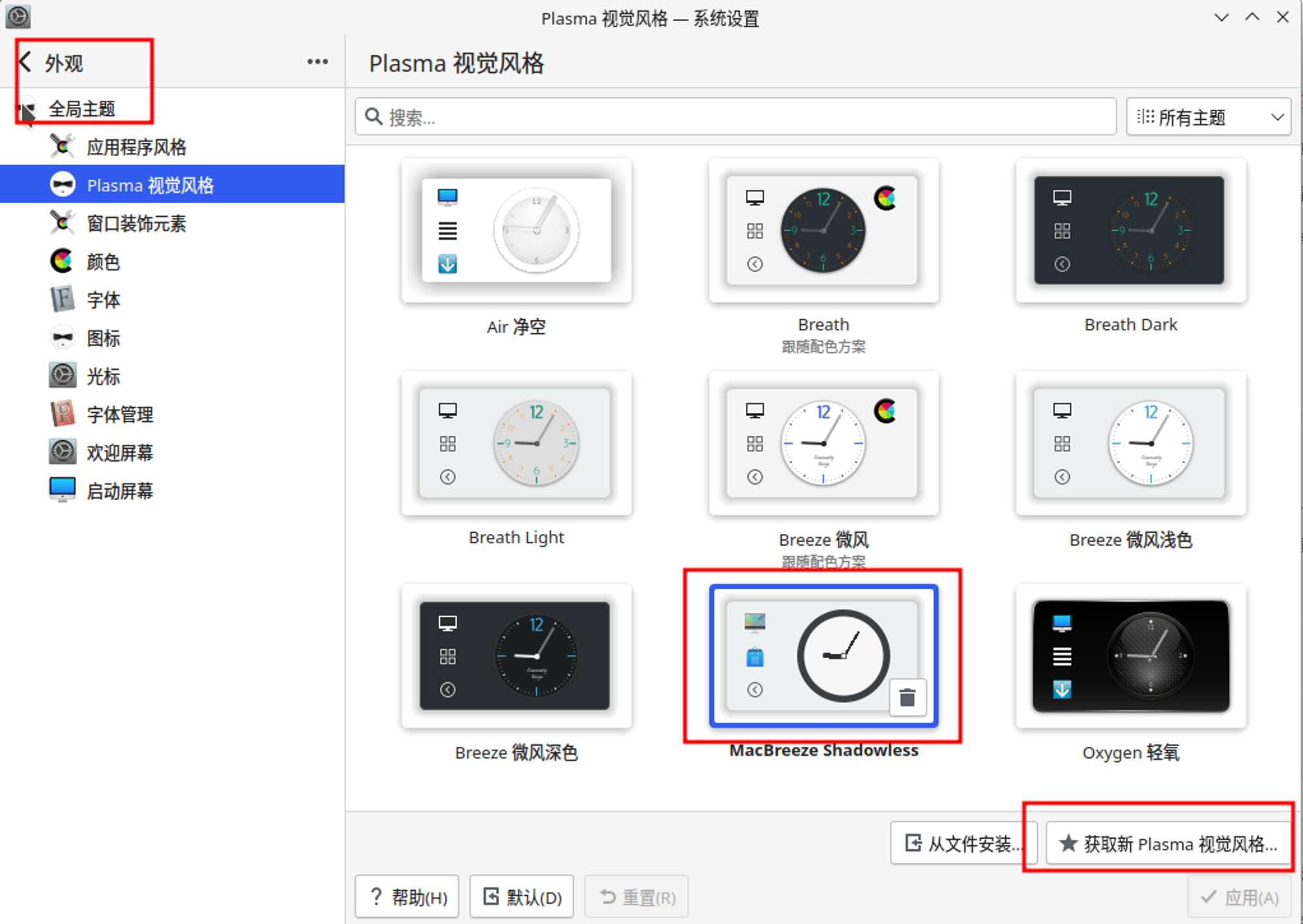 Plasma 视觉风格 — 系统设置

外观

全局主题
应用程序风格
Plasma 视觉风格
窗口装饰元素
颜色
字体
图标
光标
字体管理
欢迎屏幕
启动屏幕

Plasma 视觉风格

搜索...

所有主题

Air 净空

Breath
跟随配色方案

Breath Dark

Breath Light

Breeze 微风
跟随配色方案

Breeze 微风浅色

Breeze 微风深色

MacBreeze Shadowless

Oxygen 轻氧

从文件安装...

获取新 Plasma 视觉风格...

帮助(H)

默认(D)

重置(R)

应用(A)