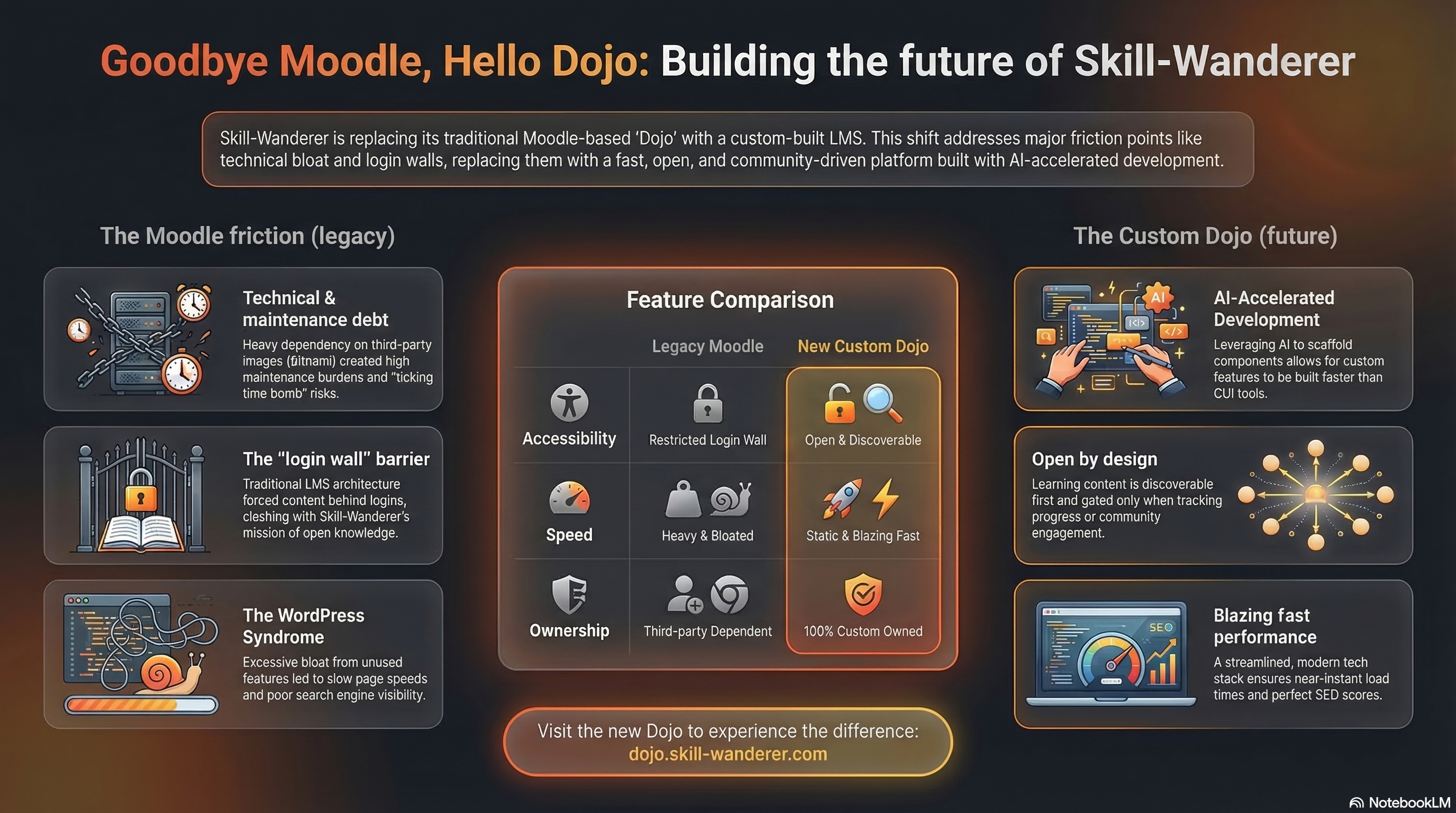 Goodbye Moodle, Hello Dojo: Building the future of Skill-Wanderer

Skill-Wanderer is replacing its traditional Moodle-based 'Dojo' with a custom-built LMS. This shift addresses major friction points like technical bloat and login walls, replacing them with a fast, open, and community-driven platform built with AI-accelerated development.

The Moodle friction (legacy)

Technical & maintenance debt
Heavy dependency on third-party images (Bitnami) created high maintenance burdens and "ticking time bomb" risks.

The "login wall" barrier
Traditional LMS architecture forced content behind logins, cleshing with Skill-Wanderer's mission of open knowledge.

The WordPress Syndrome
Excessive bloat from unused features led to slow page speeds and poor search engine visibility.

Feature Comparison

| | Legacy Moodle | New Custom Dojo |
|---|---|---|
| Accessibility | Restricted Login Wall | Open & Discoverable |
| Speed | Heavy & Bloated | Static & Blazing Fast |
| Ownership | Third-party Dependent | 100% Custom Owned |

Visit the new Dojo to experience the difference:
dojo.skill-wanderer.com

The Custom Dojo (future)

AI
AI-Accelerated Development
Leveraging AI to scaffold components allows for custom features to be built faster than CUI tools.

Open by design
Learning content is discoverable first and gated only when tracking progress or community engagement.

SEO
Blazing fast performance
A streamlined, modern tech stack ensures near-instant load times and perfect SED scores.

NotebookLM