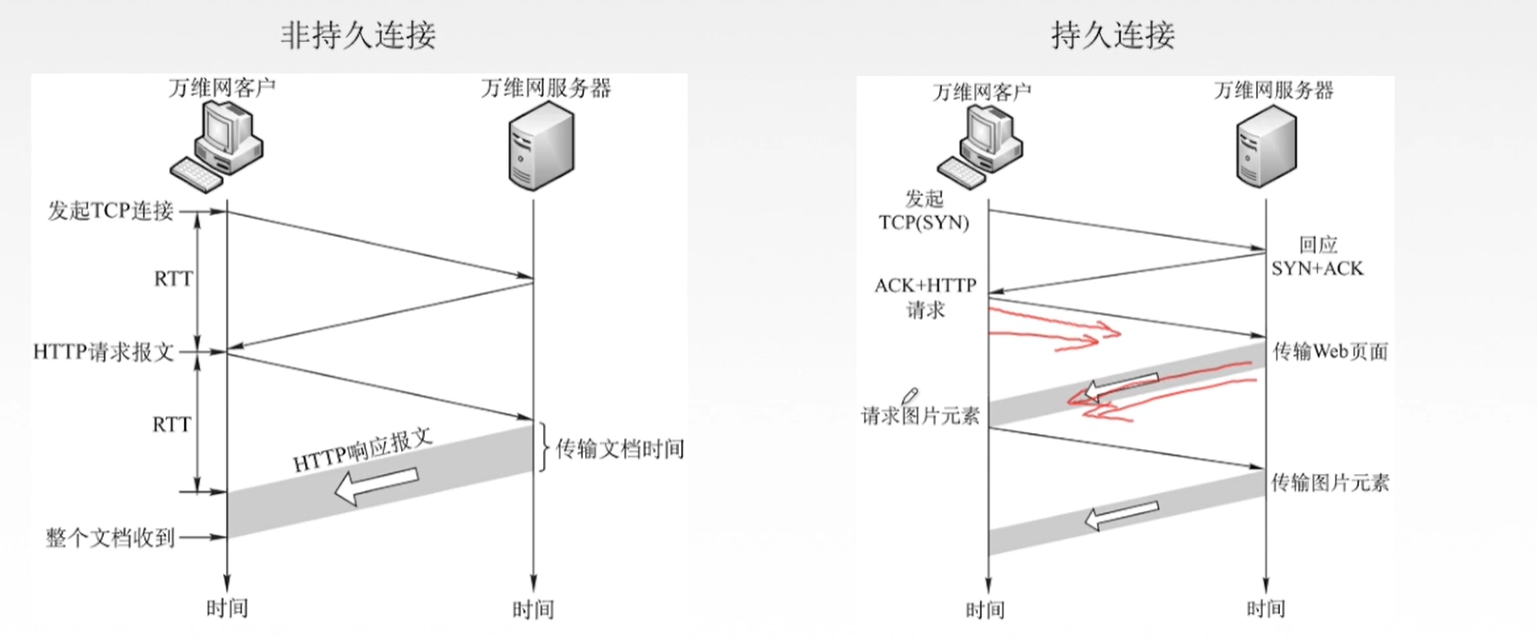 非持久连接

万维网客户

万维网服务器

发起TCP连接

RTT

HTTP请求报文

RTT

HTTP响应报文

传输文档时间

整个文档收到

时间

时间

持久连接

万维网客户

万维网服务器

发起 TCP(SYN)

回应 SYN+ACK

ACK+HTTP 请求

传输Web页面

请求图片元素

传输图片元素

时间

时间