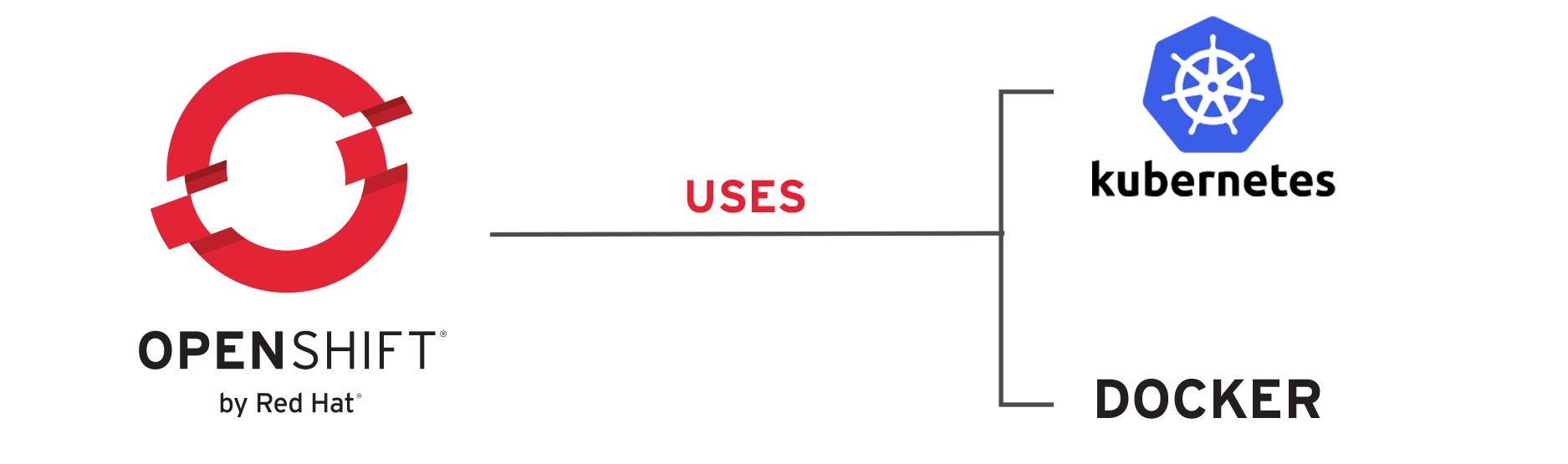 OPENSHIFT®
by Red Hat®

USES

kubernetes

DOCKER