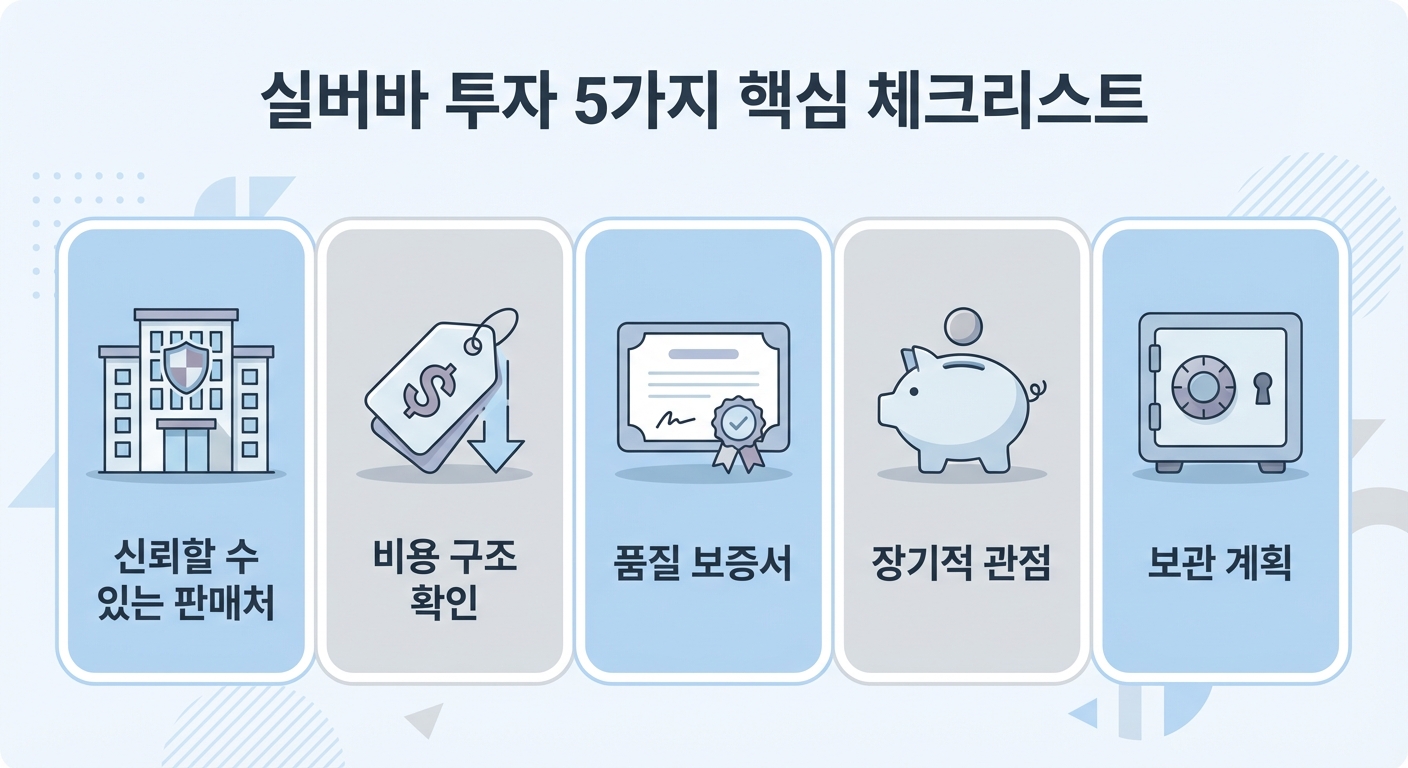 실버바 투자 5가지 핵심 체크리스트

$

신뢰할 수 있는 판매처

비용 구조 확인

품질 보증서

장기적 관점

보관 계획