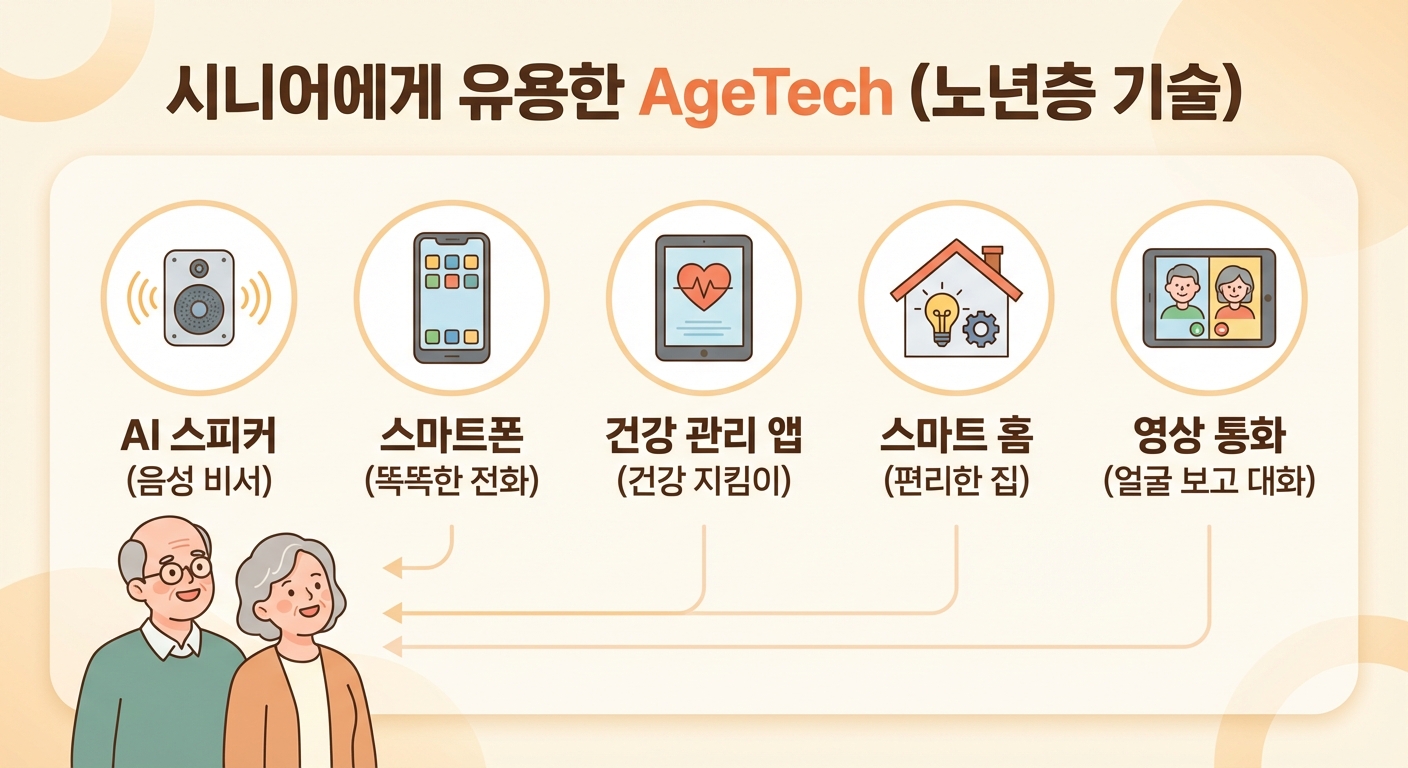 시니어에게 유용한 AgeTech (노년층 기술)

AI 스피커
(음성 비서)

스마트폰
(똑똑한 전화)

건강 관리 앱
(건강 지킴이)

스마트 홈
(편리한 집)

영상 통화
(얼굴 보고 대화)