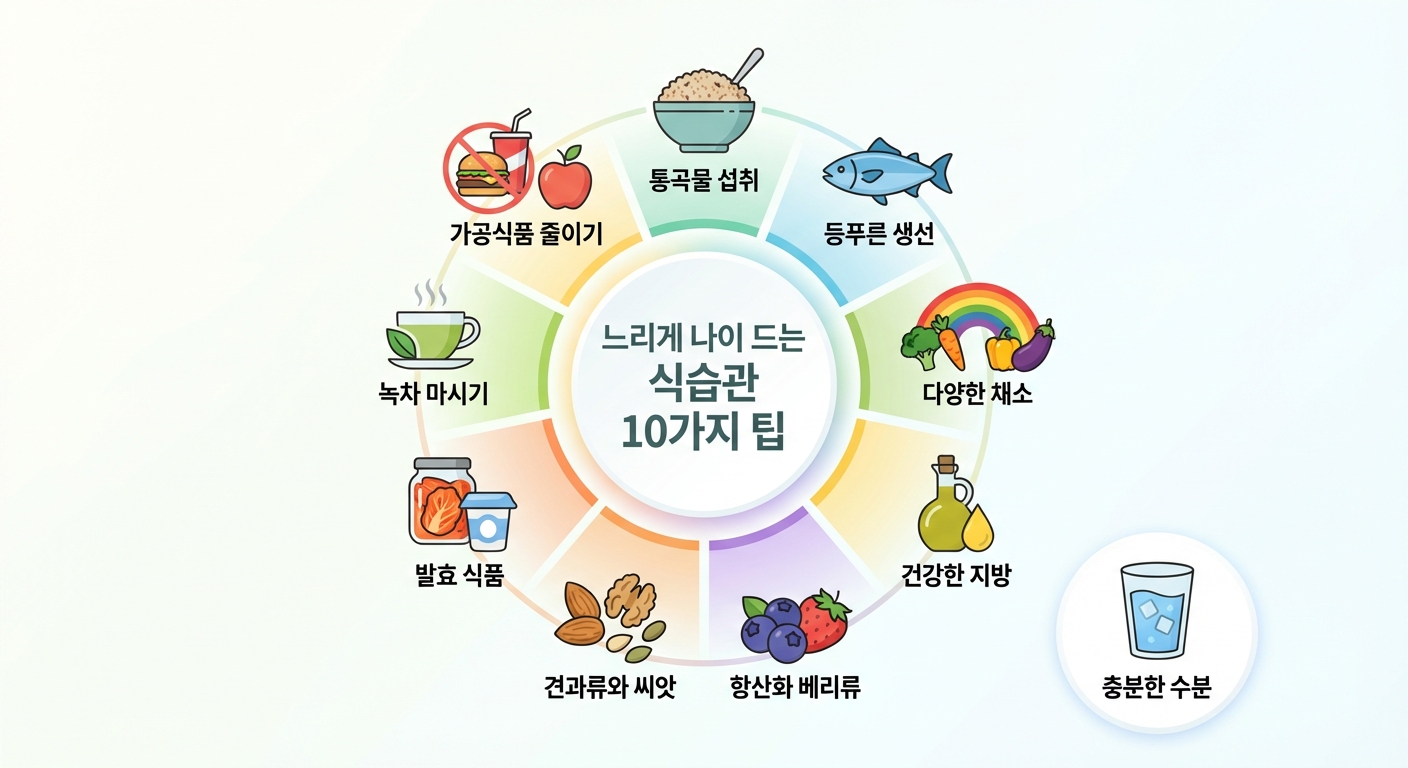 느리게 나이 드는
식습관
10가지 팁

통곡물 섭취

등푸른 생선

다양한 채소

건강한 지방

항산화 베리류

견과류와 씨앗

발효 식품

녹차 마시기

가공식품 줄이기

충분한 수분