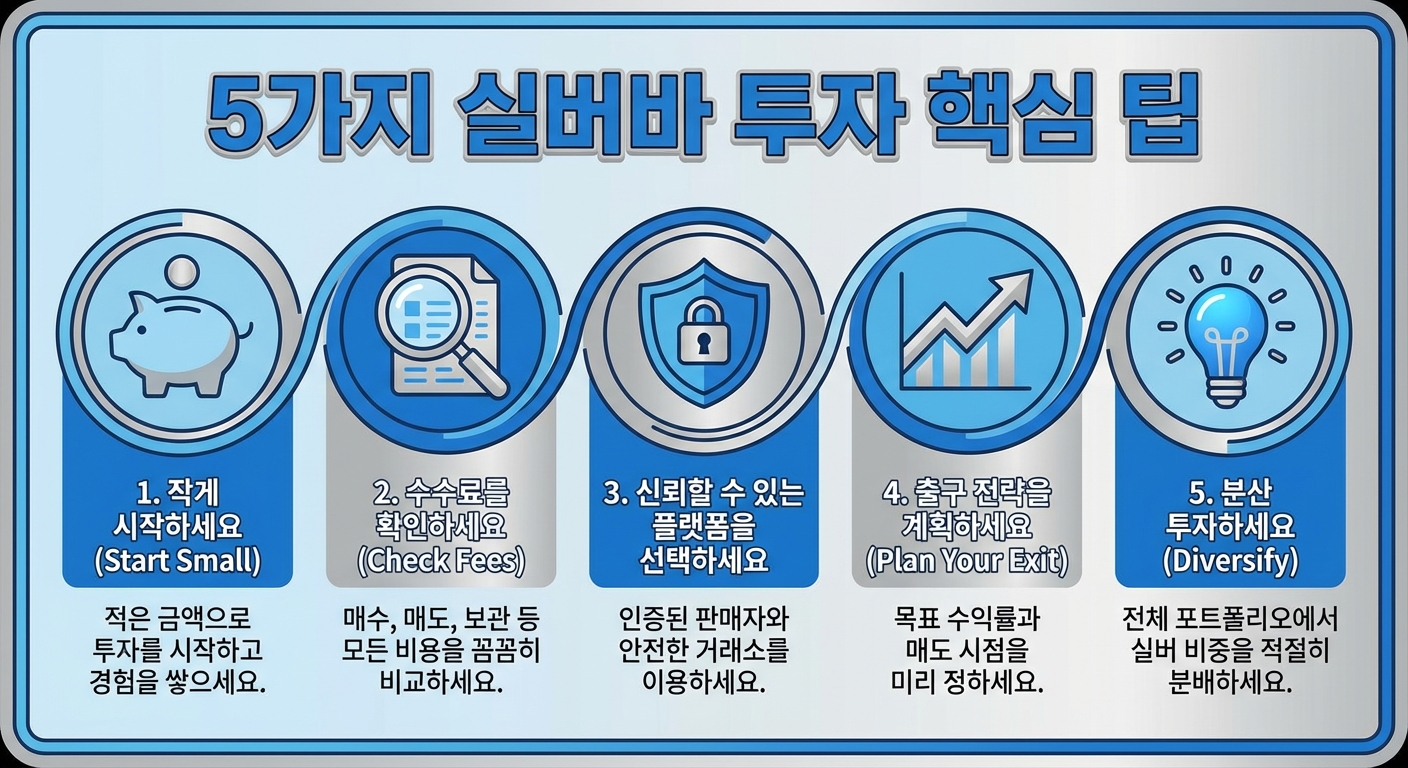 5가지 실버바 투자 핵심 팁

1. 작게 시작하세요 (Start Small)

적은 금액으로 투자를 시작하고 경험을 쌓으세요.

2. 수수료를 확인하세요 (Check Fees)

매수, 매도, 보관 등 모든 비용을 꼼꼼히 비교하세요.

3. 신뢰할 수 있는 플랫폼을 선택하세요

인증된 판매자와 안전한 거래소를 이용하세요.

4. 출구 전략을 계획하세요 (Plan Your Exit)

목표 수익률과 매도 시점을 미리 정하세요.

5. 분산 투자하세요 (Diversify)

전체 포트폴리오에서 실버 비중을 적절히 분배하세요.