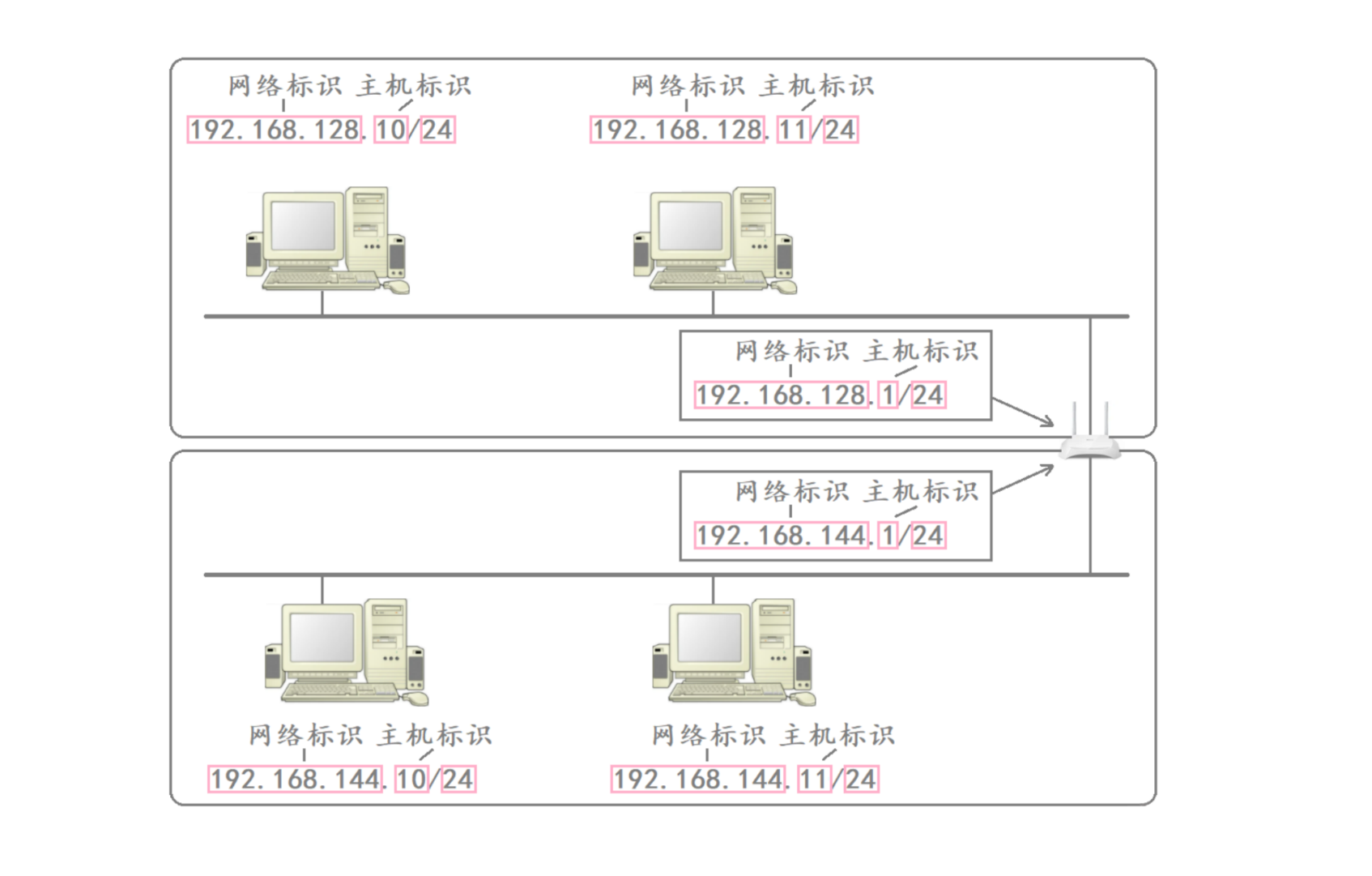 网络标识 主机标识
192.168.128.10/24

网络标识 主机标识
192.168.128.11/24

网络标识 主机标识
192.168.128.1/24

网络标识 主机标识
192.168.144.1/24

网络标识 主机标识
192.168.144.10/24

网络标识 主机标识
192.168.144.11/24