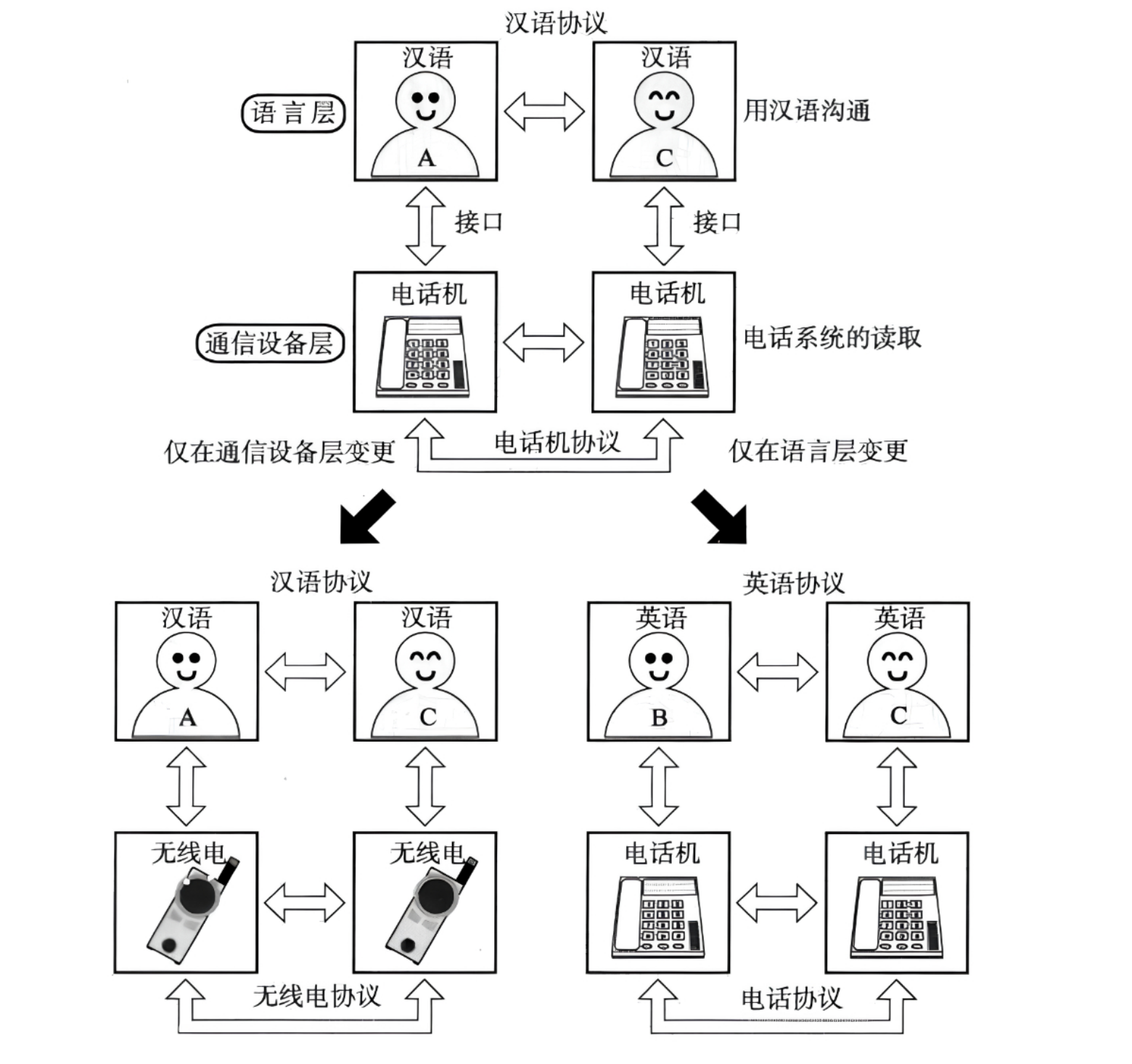 汉语协议

语言层

汉语
A

汉语
C

用汉语沟通

接口

接口

通信设备层

电话机

电话机

电话系统的读取

仅在通信设备层变更

电话机协议

仅在语言层变更

汉语协议

汉语
A

汉语
C

无线电

无线电

无线电协议

英语协议

英语
B

英语
C

电话机

电话机

电话协议