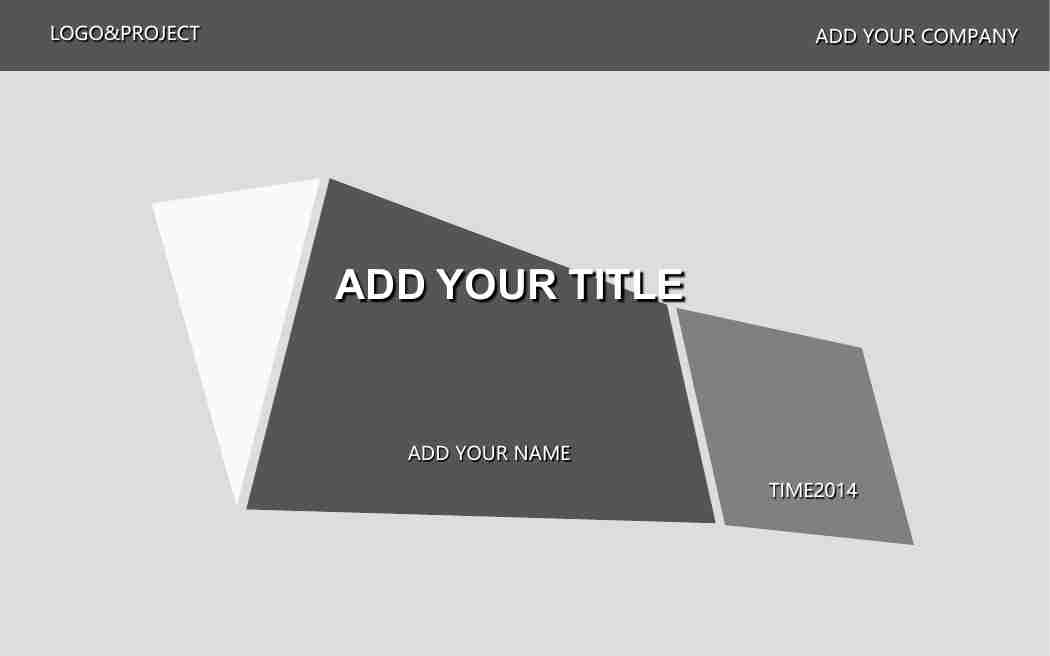 LOGO&PROJECT

ADD YOUR COMPANY

ADD YOUR TITLE

ADD YOUR NAME

TIME2014