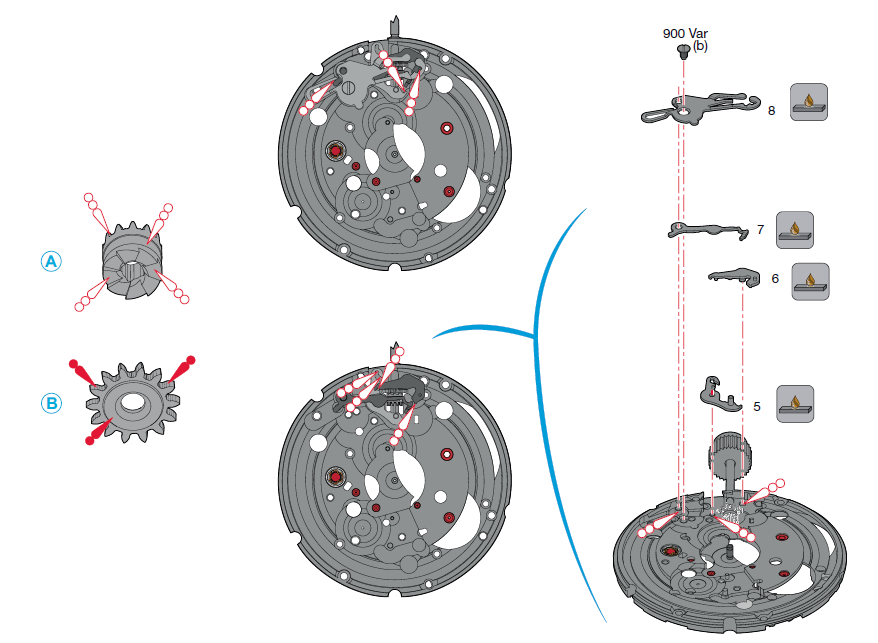 A

B

900 Var
(b)

8

7

6

5