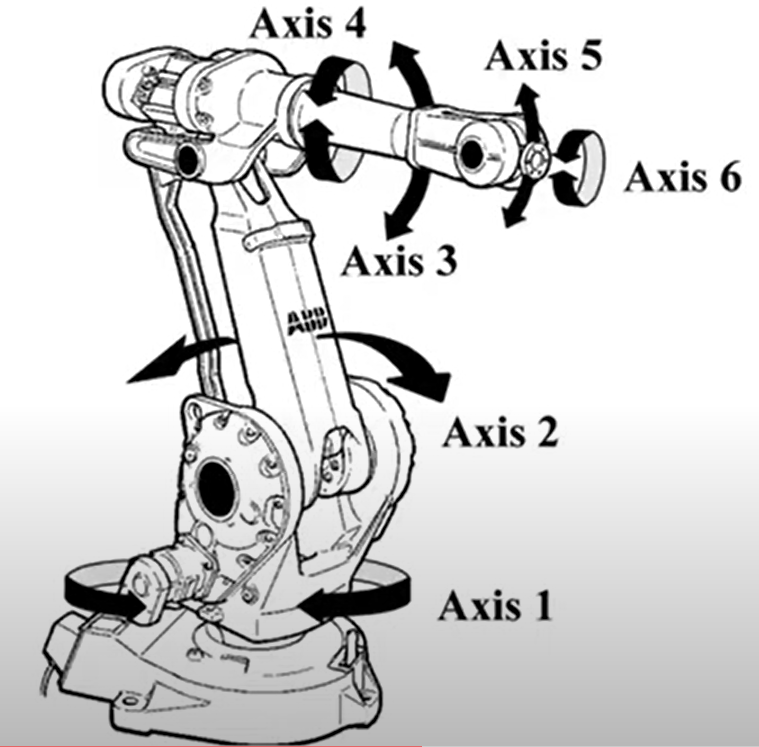 Axis 4
Axis 5
Axis 6
Axis 3
ABB
Axis 2
Axis 1