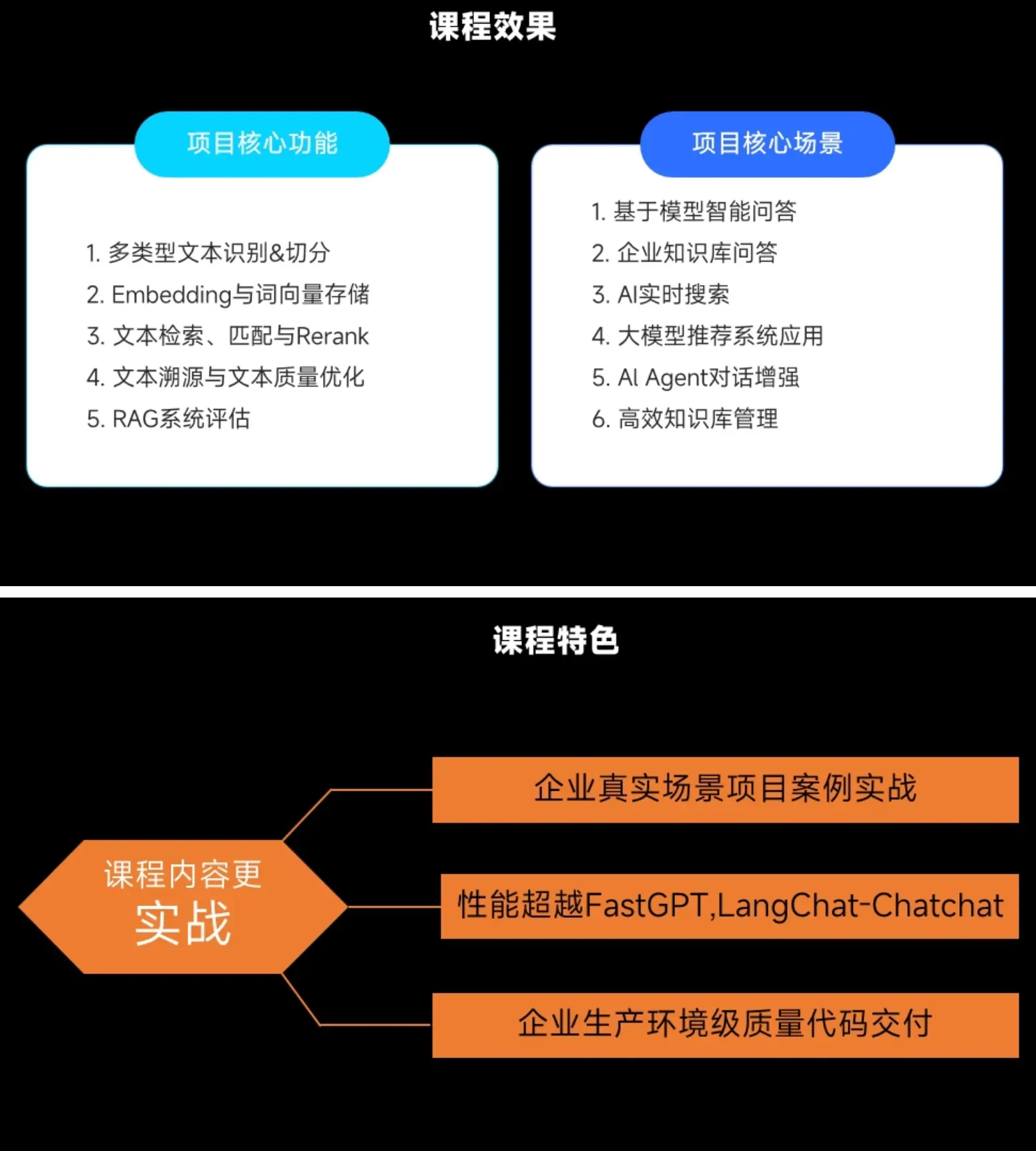 课程效果

项目核心功能

1.多类型文本识别&切分
2.Embedding与词向量存储
3.文本检索、匹配与Rerank
4.文本溯源与文本质量优化
5.RAG系统评估

项目核心场景

1.基于模型智能问答
2.企业知识库问答
3.AI实时搜索
4.大模型推荐系统应用
5.AI Agent对话增强
6.高效知识库管理

课程特色

课程内容更
实战

企业真实场景项目案例实战

性能超越FastGPT,LangChat-Chatchat

企业生产环境级质量代码交付