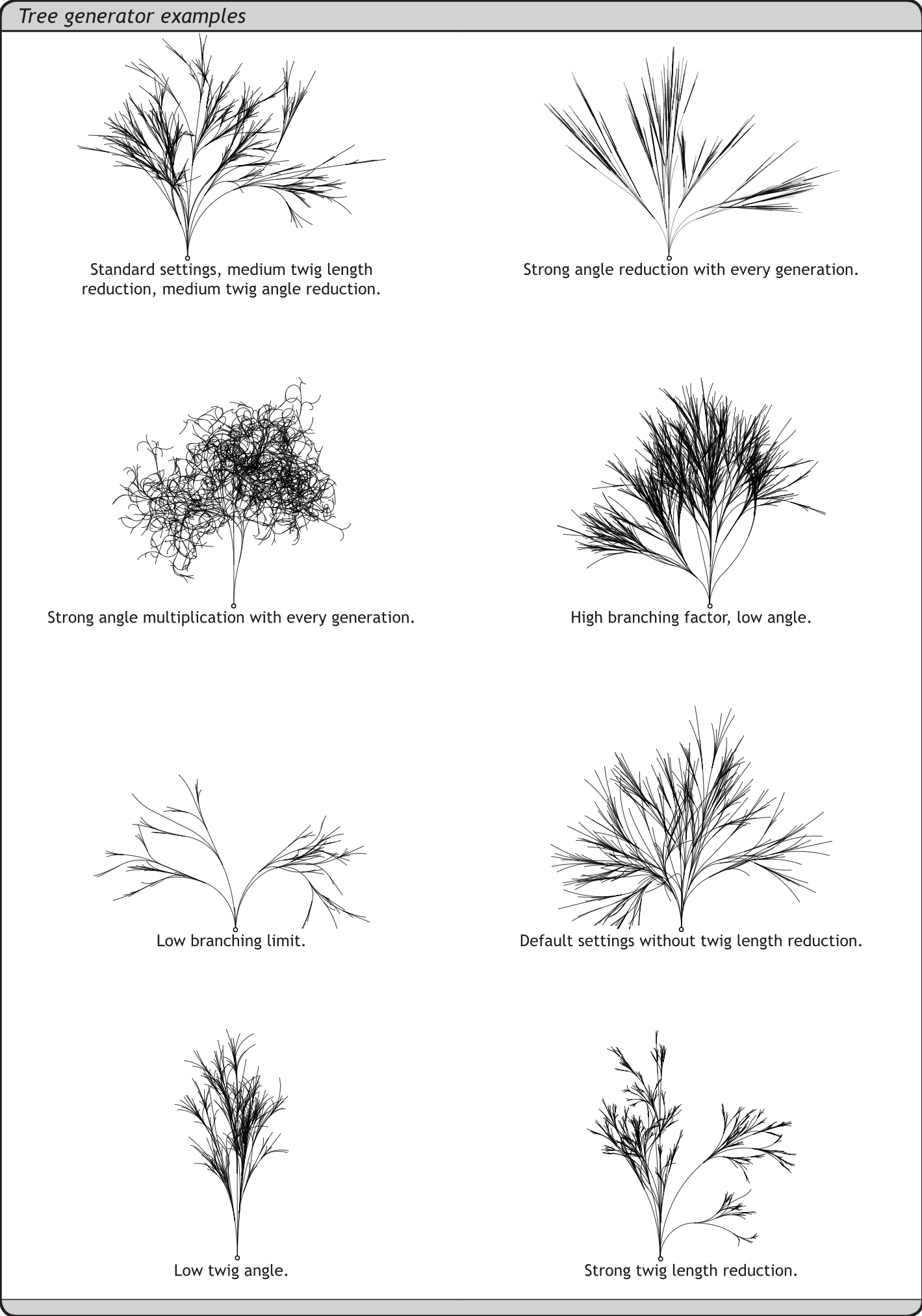 Tree generator examples

Standard settings, medium twig length reduction, medium twig angle reduction.

Strong angle reduction with every generation.

Strong angle multiplication with every generation.

High branching factor, low angle.

Low branching limit.

Default settings without twig length reduction.

Low twig angle.

Strong twig length reduction.