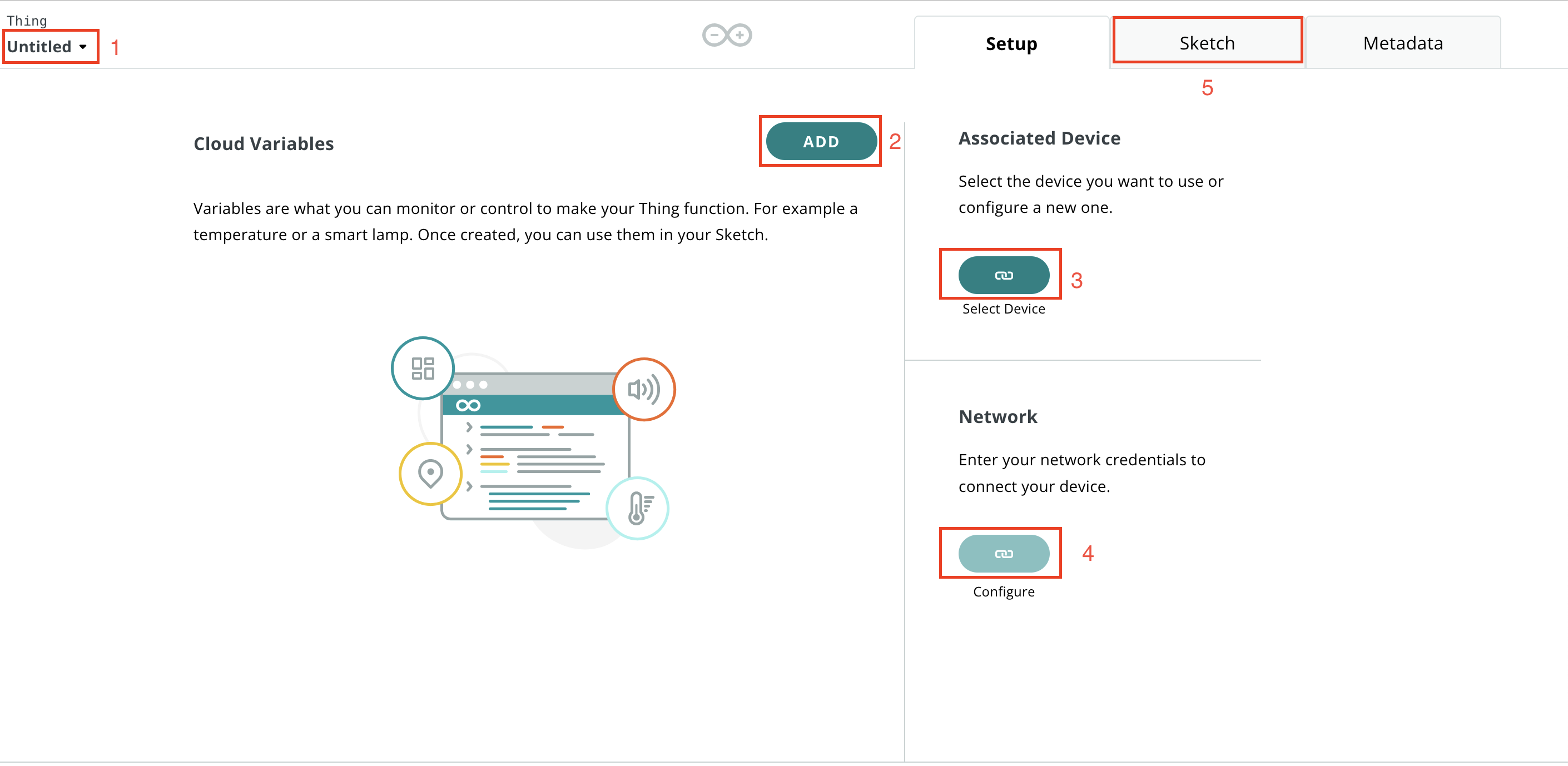 Thing
Untitled 1

Setup Sketch Metadata
5

Cloud Variables

ADD 2

Variables are what you can monitor or control to make your Thing function. For example a temperature or a smart lamp. Once created, you can use them in your Sketch.

Associated Device

Select the device you want to use or configure a new one.

3
Select Device

Network

Enter your network credentials to connect your device.

4
Configure