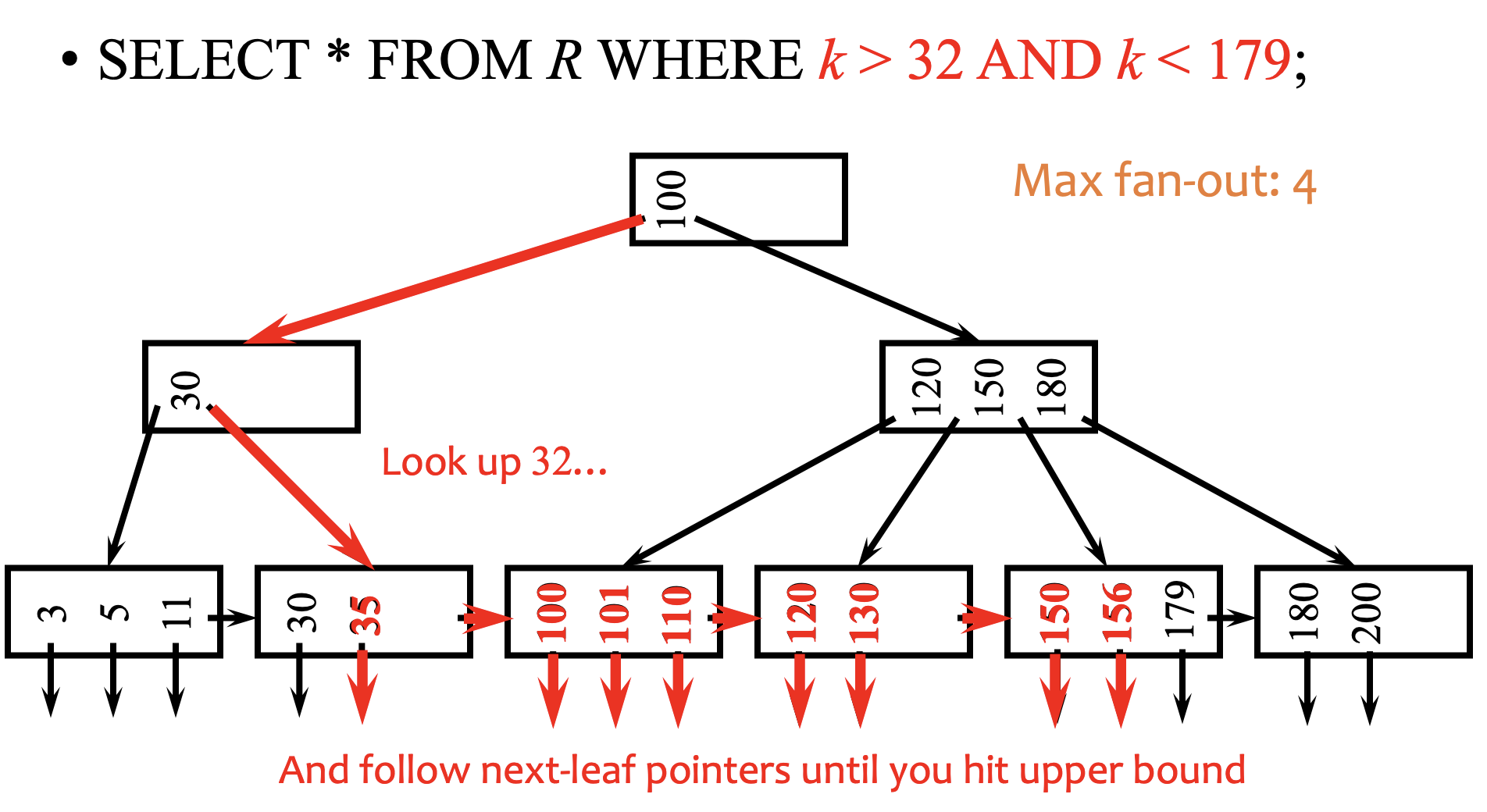 • SELECT * FROM $R$ WHERE $k > 32$ AND $k < 179$;

Max fan-out: 4

100

30

120 150 180

Look up 32...

3 5 11

30 35

100 101 110

120 130

150 156 179

180 200

And follow next-leaf pointers until you hit upper bound