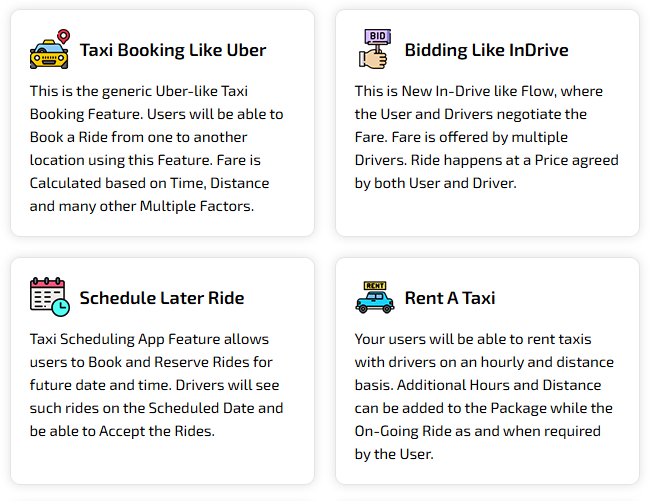 Taxi Booking Like Uber

This is the generic Uber-like Taxi Booking Feature. Users will be able to Book a Ride from one to another location using this Feature. Fare is Calculated based on Time, Distance and many other Multiple Factors.

BID

Bidding Like InDrive

This is New In-Drive like Flow, where the User and Drivers negotiate the Fare. Fare is offered by multiple Drivers. Ride happens at a Price agreed by both User and Driver.

Schedule Later Ride

Taxi Scheduling App Feature allows users to Book and Reserve Rides for future date and time. Drivers will see such rides on the Scheduled Date and be able to Accept the Rides.

RENT

Rent A Taxi

Your users will be able to rent taxis with drivers on an hourly and distance basis. Additional Hours and Distance can be added to the Package while the On-Going Ride as and when required by the User.