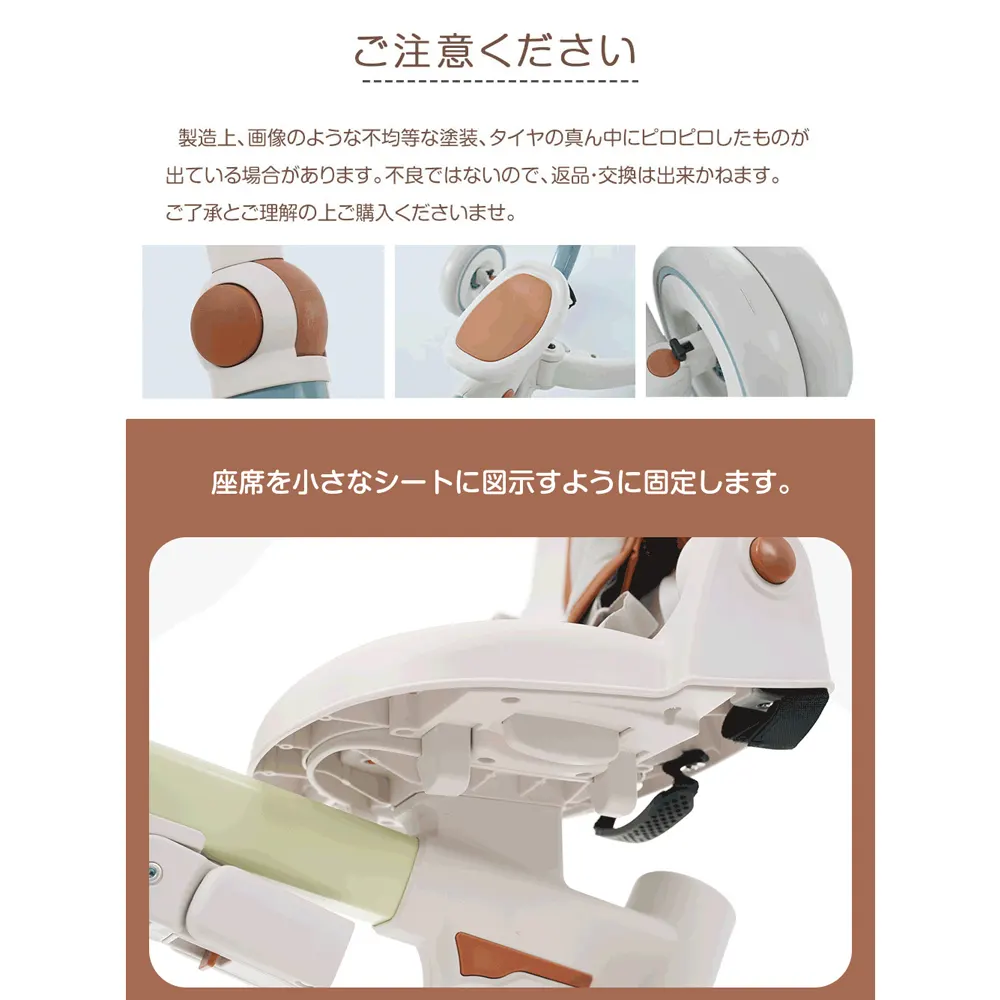 ご注意ください

製造上、画像のような不均等な塗装、タイヤの真ん中にピロピロしたものが出ている場合があります。不良ではないので、返品･交換は出来かねます。ご了承とご理解の上ご購入くださいませ。

座席を小さなシートに図示すように固定します。