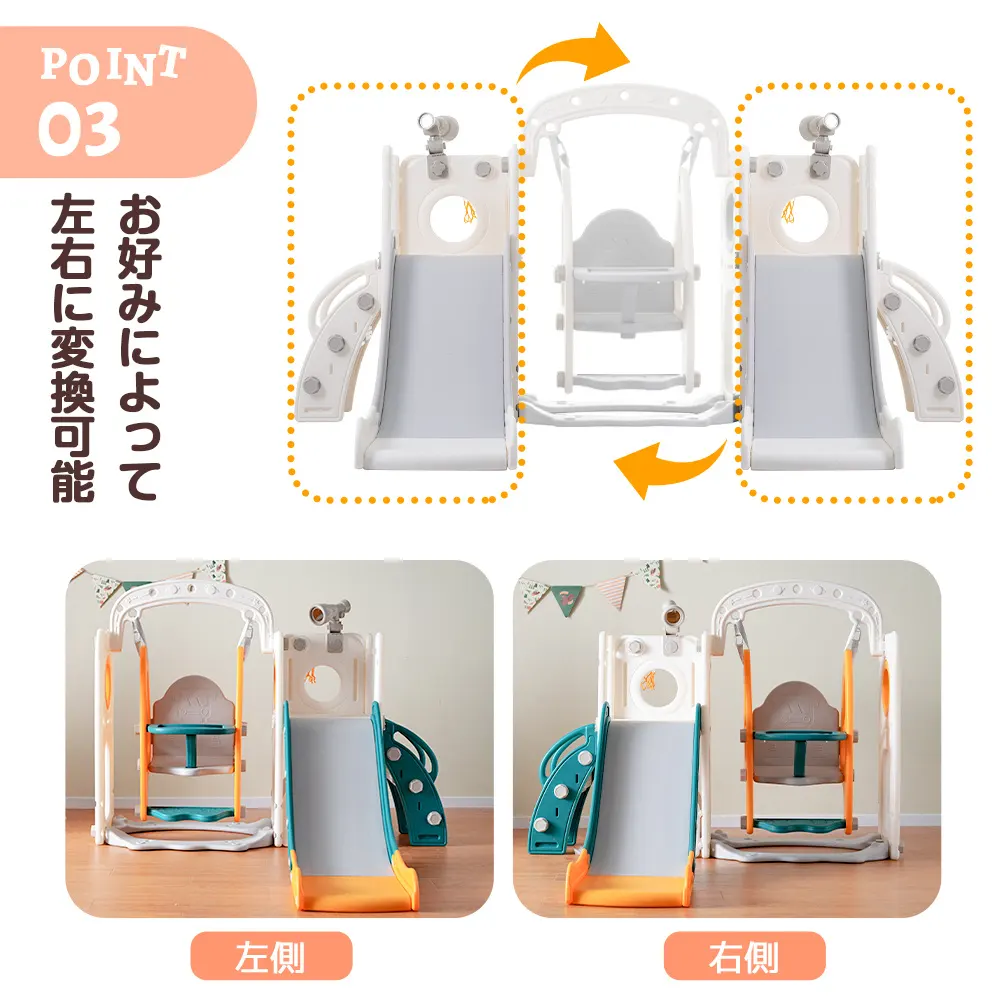 POINT
03

お好みによって
左右に変換可能

左側

右側