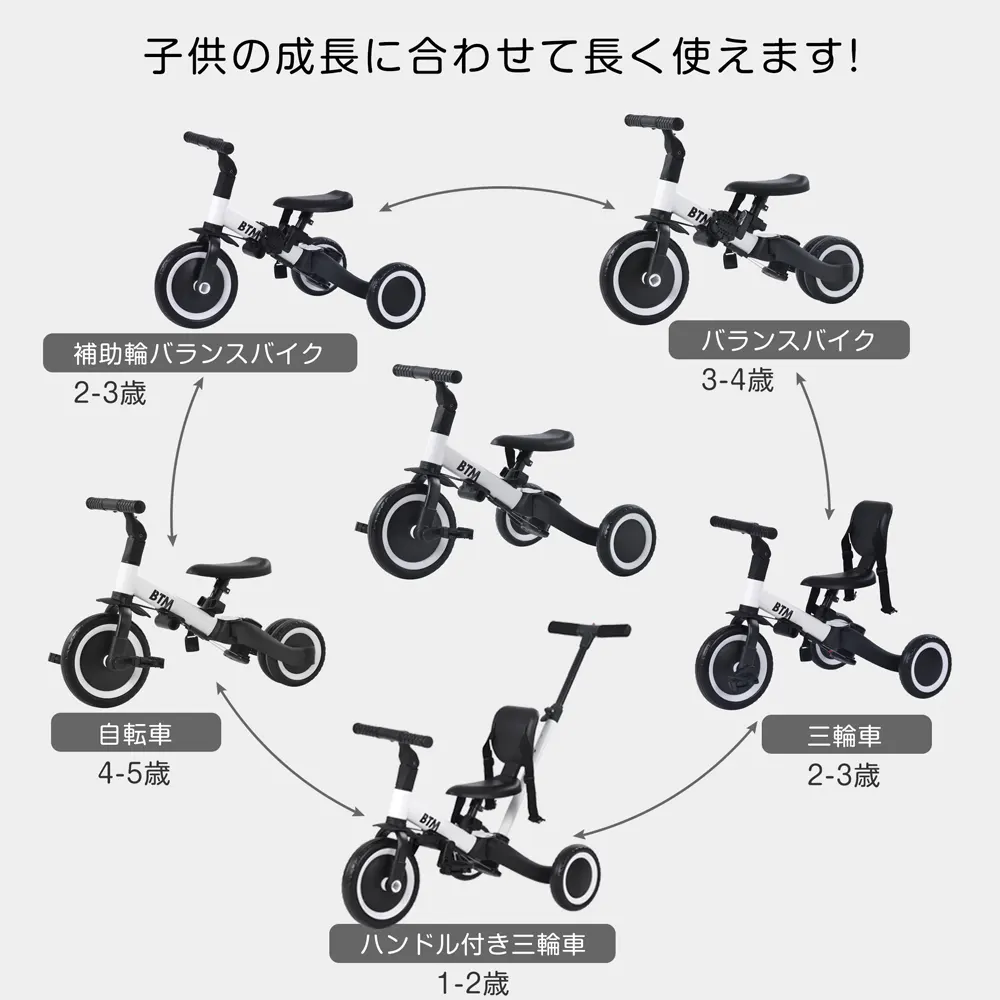 子供の成長に合わせて長く使えます!

BTM

補助輪バランスバイク
2-3歳

BTM

バランスバイク
3-4歳

BTM

BTM

自転車
4-5歳

BTM

三輪車
2-3歳

BTM

ハンドル付き三輪車
1-2歳