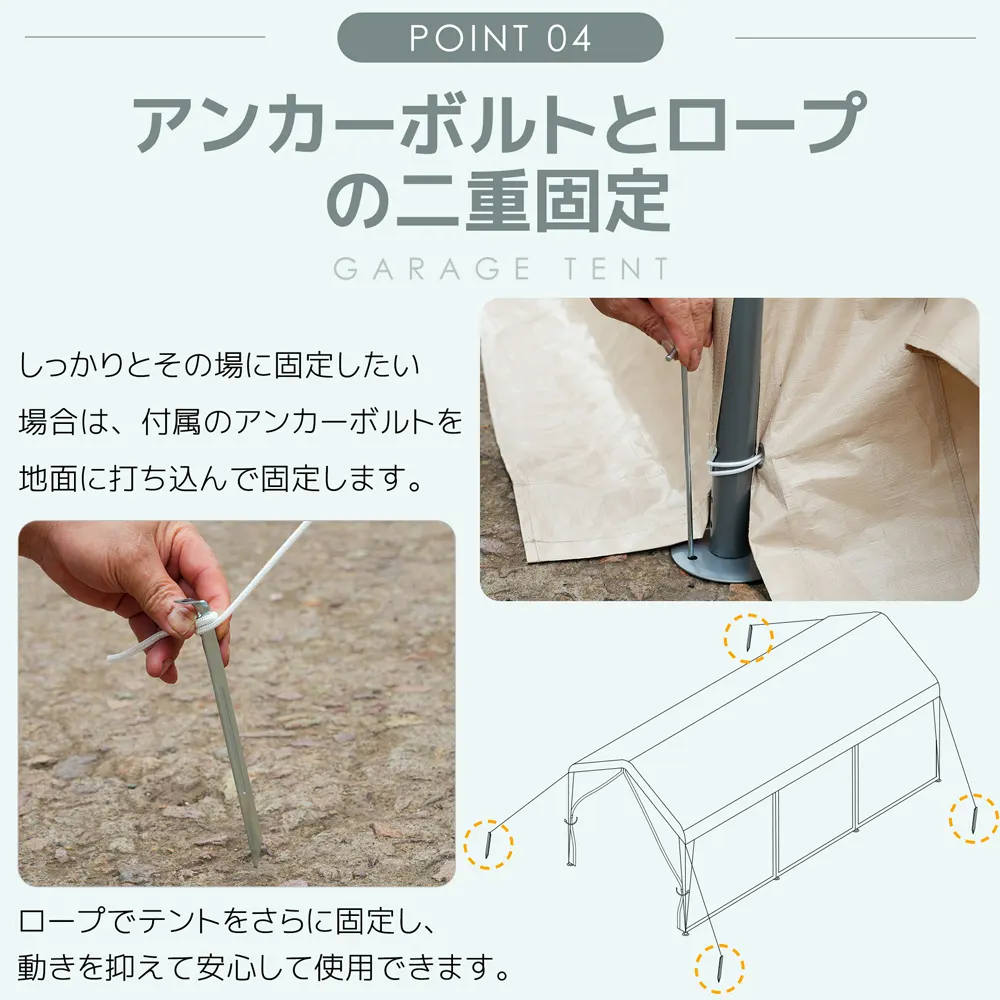 POINT 04

アンカーボルトとロープの二重固定

GARAGE TENT

しっかりとその場に固定したい場合は、付属のアンカーボルトを地面に打ち込んで固定します。

ロープでテントをさらに固定し、動きを抑えて安心して使用できます。