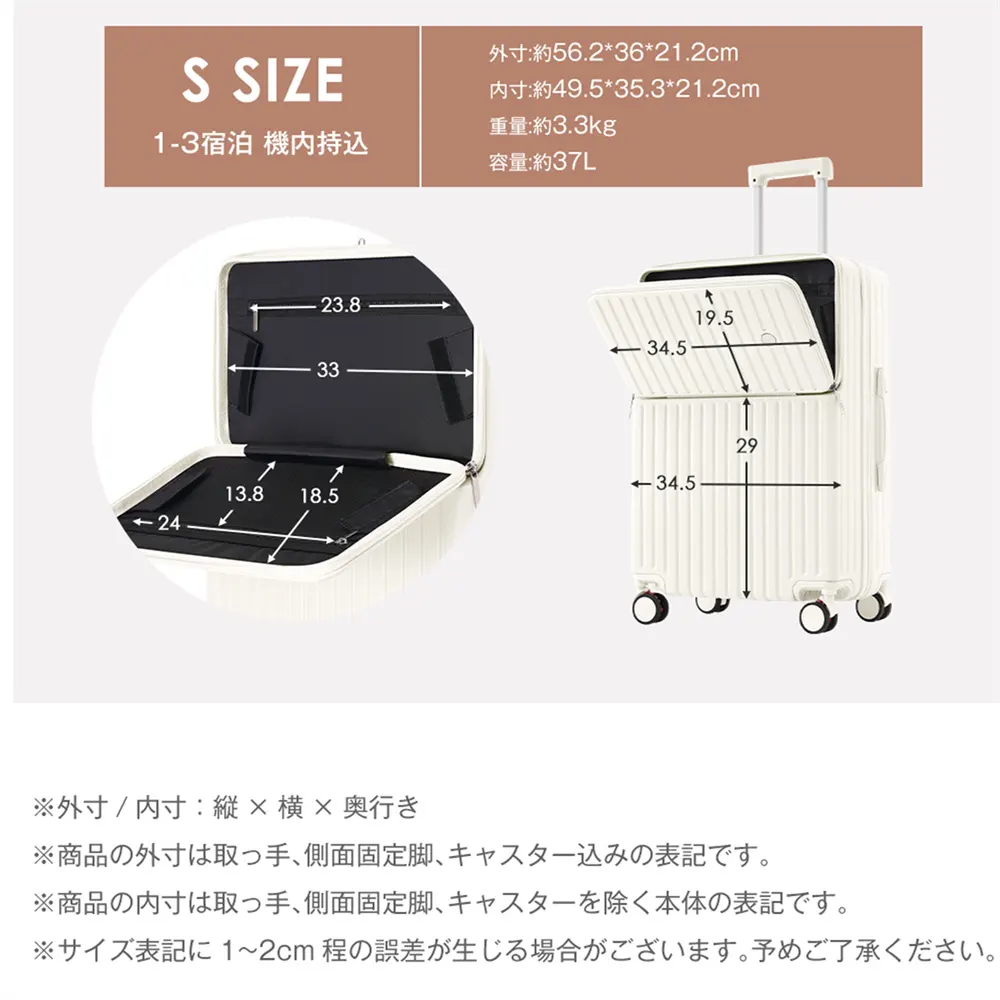 S SIZE
1-3宿泊 機内持込

外寸:約56.2*36*21.2cm
内寸:約49.5*35.3*21.2cm
重量:約3.3kg
容量:約37L

23.8
33
13.8
18.5
24

19.5
34.5
29
34.5

※外寸 / 内寸：縦 × 横 × 奥行き
※商品の外寸は取っ手､側面固定脚､キャスター込みの表記です。
※商品の内寸は取っ手､側面固定脚､キャスターを除く本体の表記です。
※サイズ表記に 1~2cm 程の誤差が生じる場合がございます。予めご了承ください。