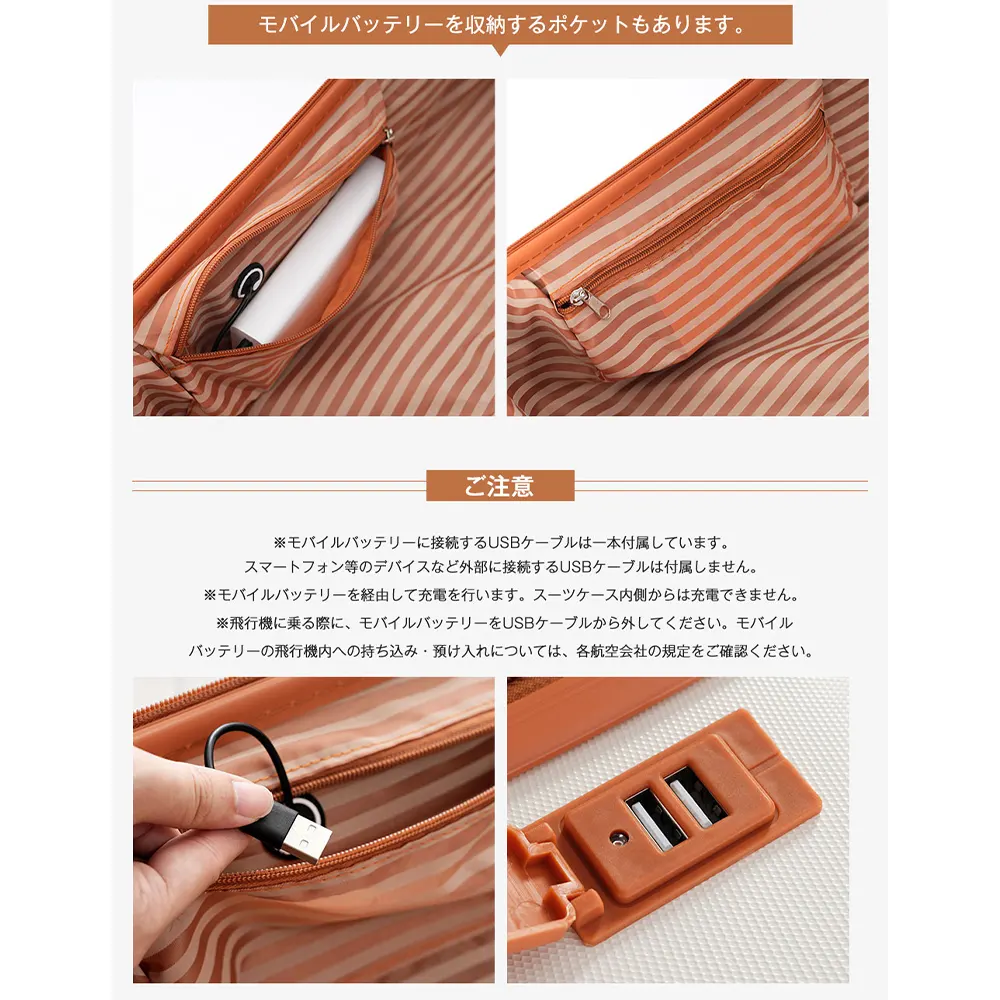 モバイルバッテリーを収納するポケットもあります。

ご注意

※モバイルバッテリーに接続するUSBケーブルは一本付属しています。
スマートフォン等のデバイスなど外部に接続するUSBケーブルは付属しません。
※モバイルバッテリーを経由して充電を行います。スーツケース内側からは充電できません。
※飛行機に乗る際に、モバイルバッテリーをUSBケーブルから外してください。モバイルバッテリーの飛行機内への持ち込み・預け入れについては、各航空会社の規定をご確認ください。