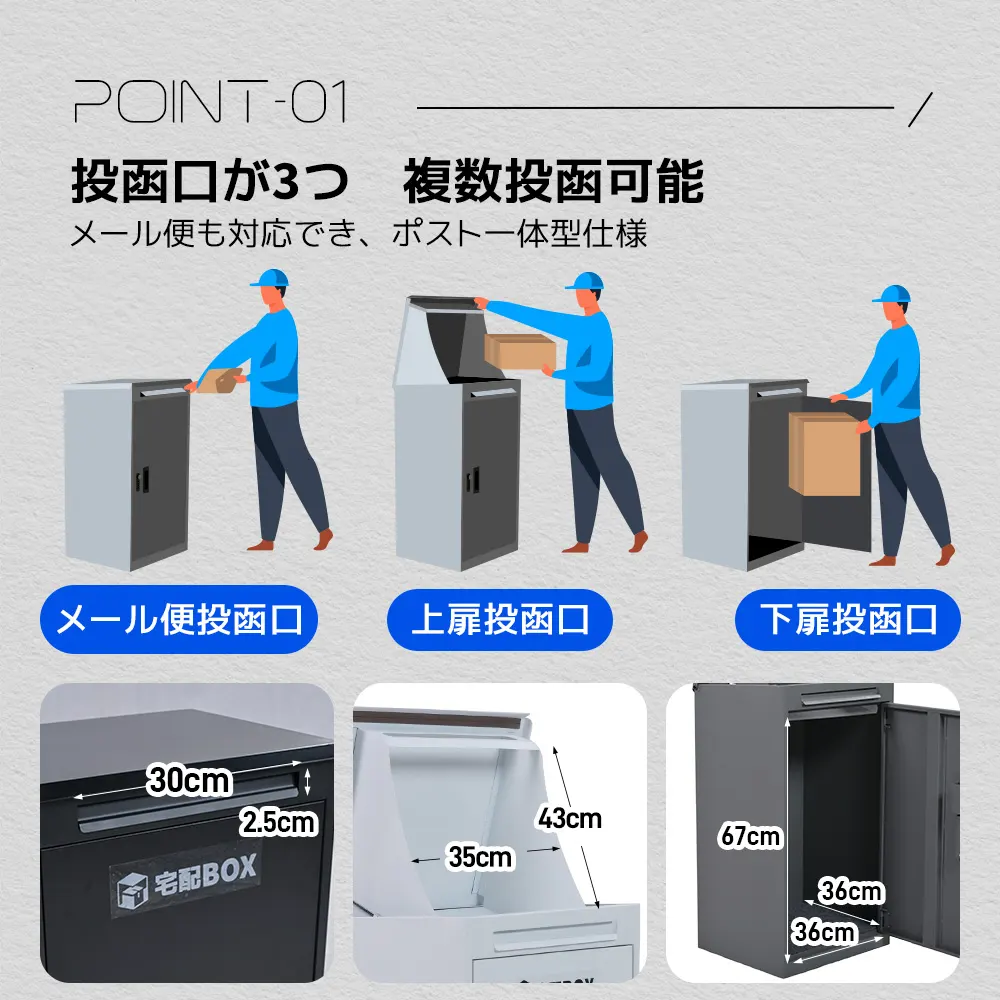 POINT-01

投函口が3つ　複数投函可能
メール便も対応でき、ポスト一体型仕様

メール便投函口

上扉投函口

下扉投函口

30cm
2.5cm
宅配BOX

43cm
35cm

67cm
36cm
36cm