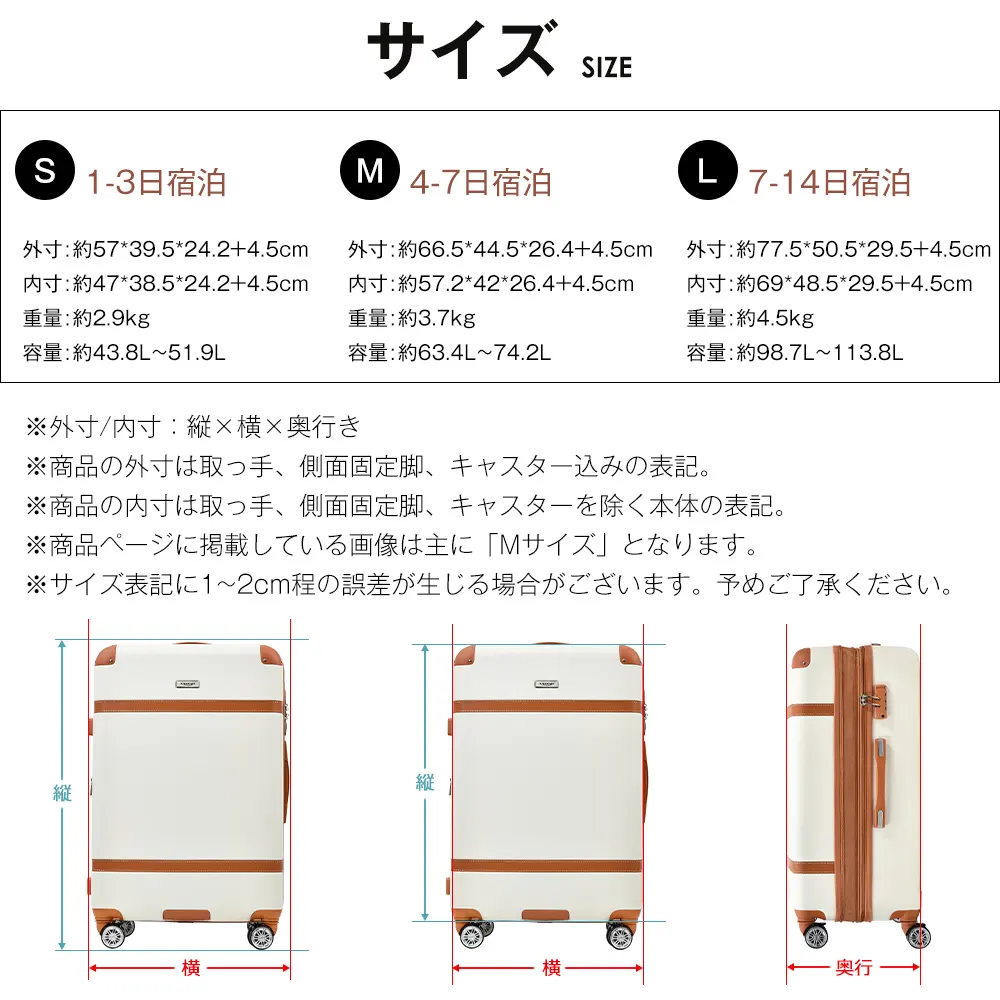 サイズ SIZE

S 1-3日宿泊

外寸:約57*39.5*24.2+4.5cm
内寸:約47*38.5*24.2+4.5cm
重量:約2.9kg
容量:約43.8L~51.9L

M 4-7日宿泊

外寸:約66.5*44.5*26.4+4.5cm
内寸:約57.2*42*26.4+4.5cm
重量:約3.7kg
容量:約63.4L~74.2L

L 7-14日宿泊

外寸:約77.5*50.5*29.5+4.5cm
内寸:約69*48.5*29.5+4.5cm
重量:約4.5kg
容量:約98.7L~113.8L

※外寸/内寸：縦×横×奥行き
※商品の外寸は取っ手、側面固定脚、キャスター込みの表記。
※商品の内寸は取っ手、側面固定脚、キャスターを除く本体の表記。
※商品ページに掲載している画像は主に「Mサイズ」となります。
※サイズ表記に1~2cm程の誤差が生じる場合がございます。予めご了承ください。

縦
横
縦
横
奥行